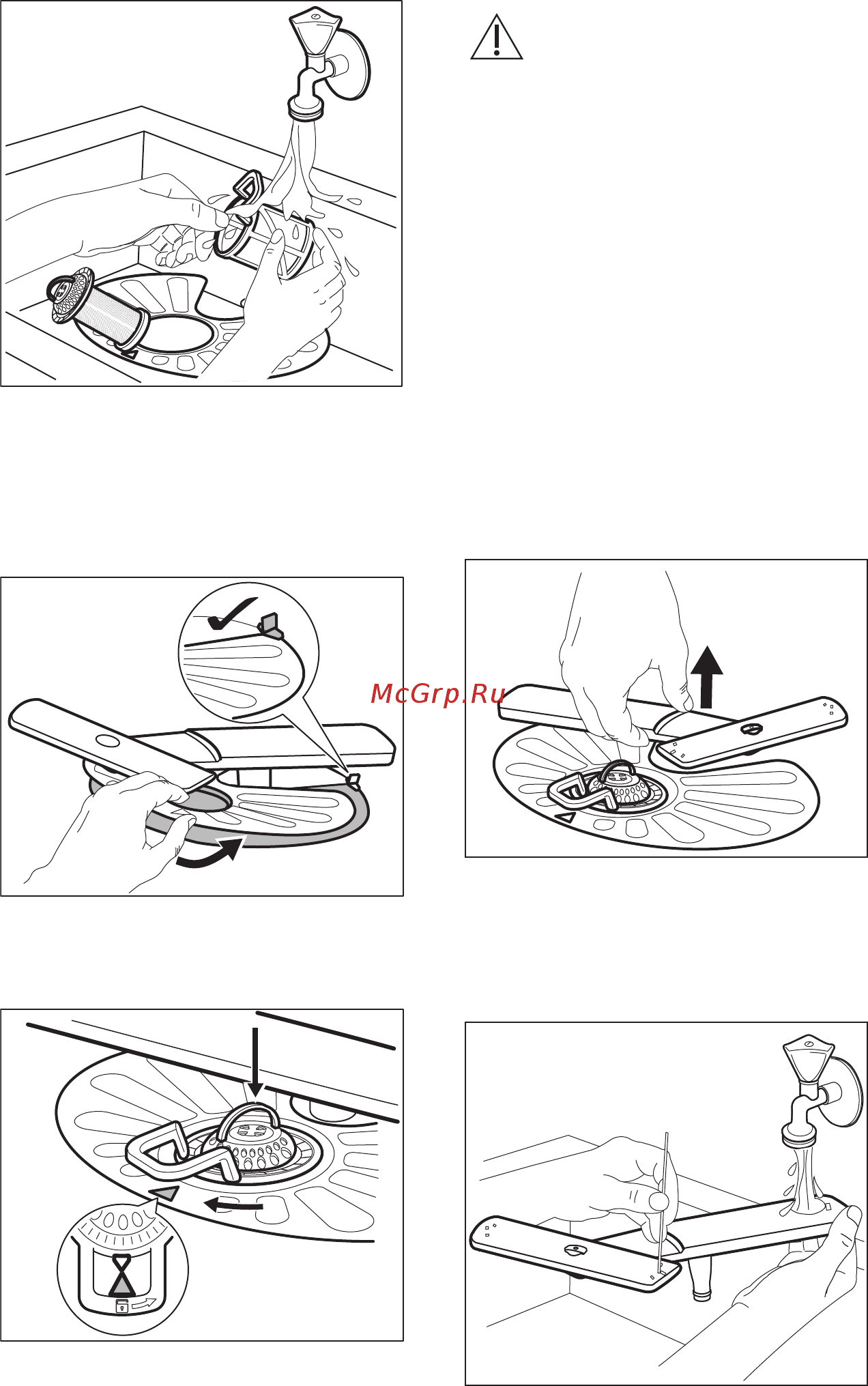 McGrp.Ru