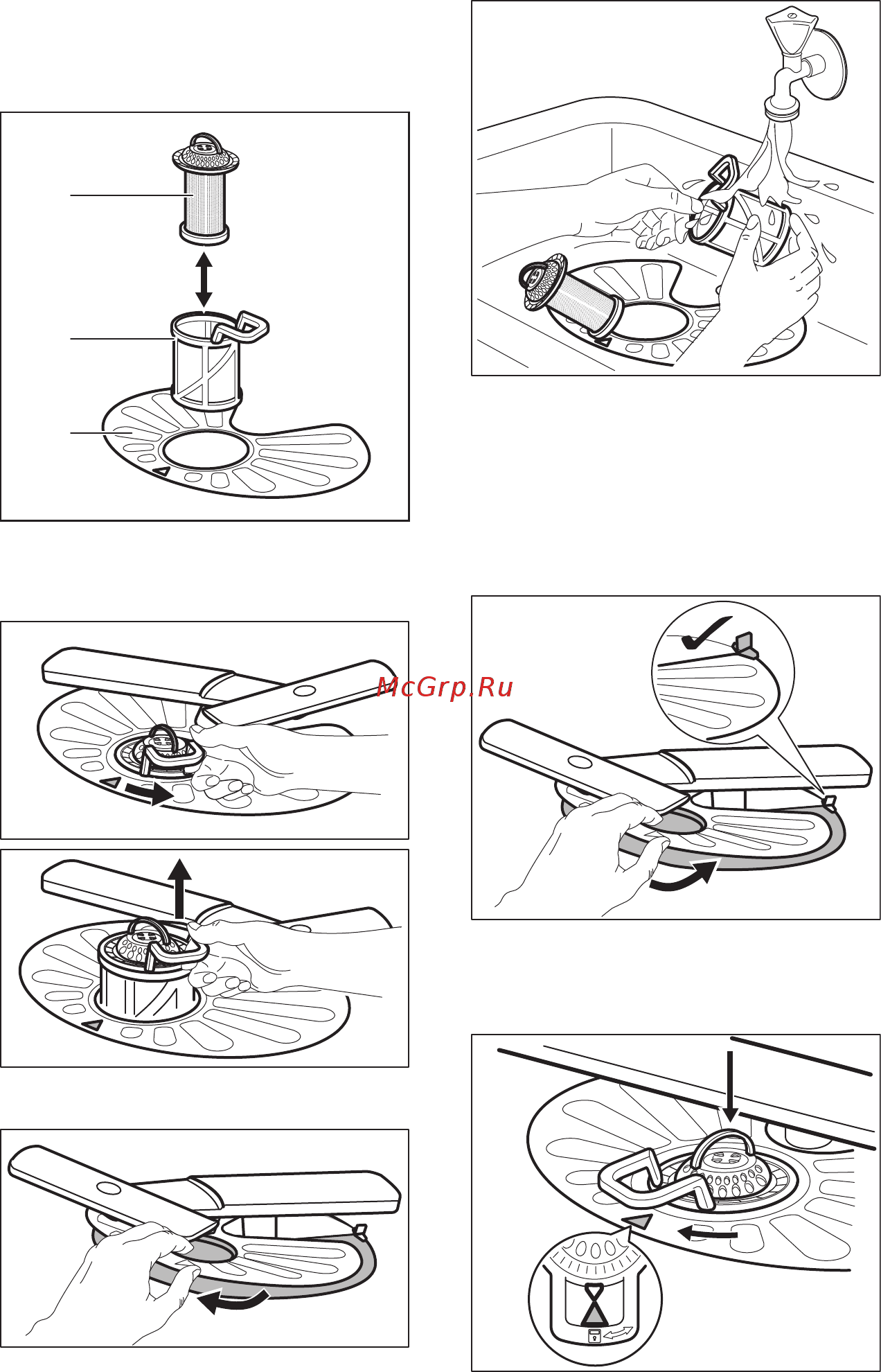 McGrp.Ru