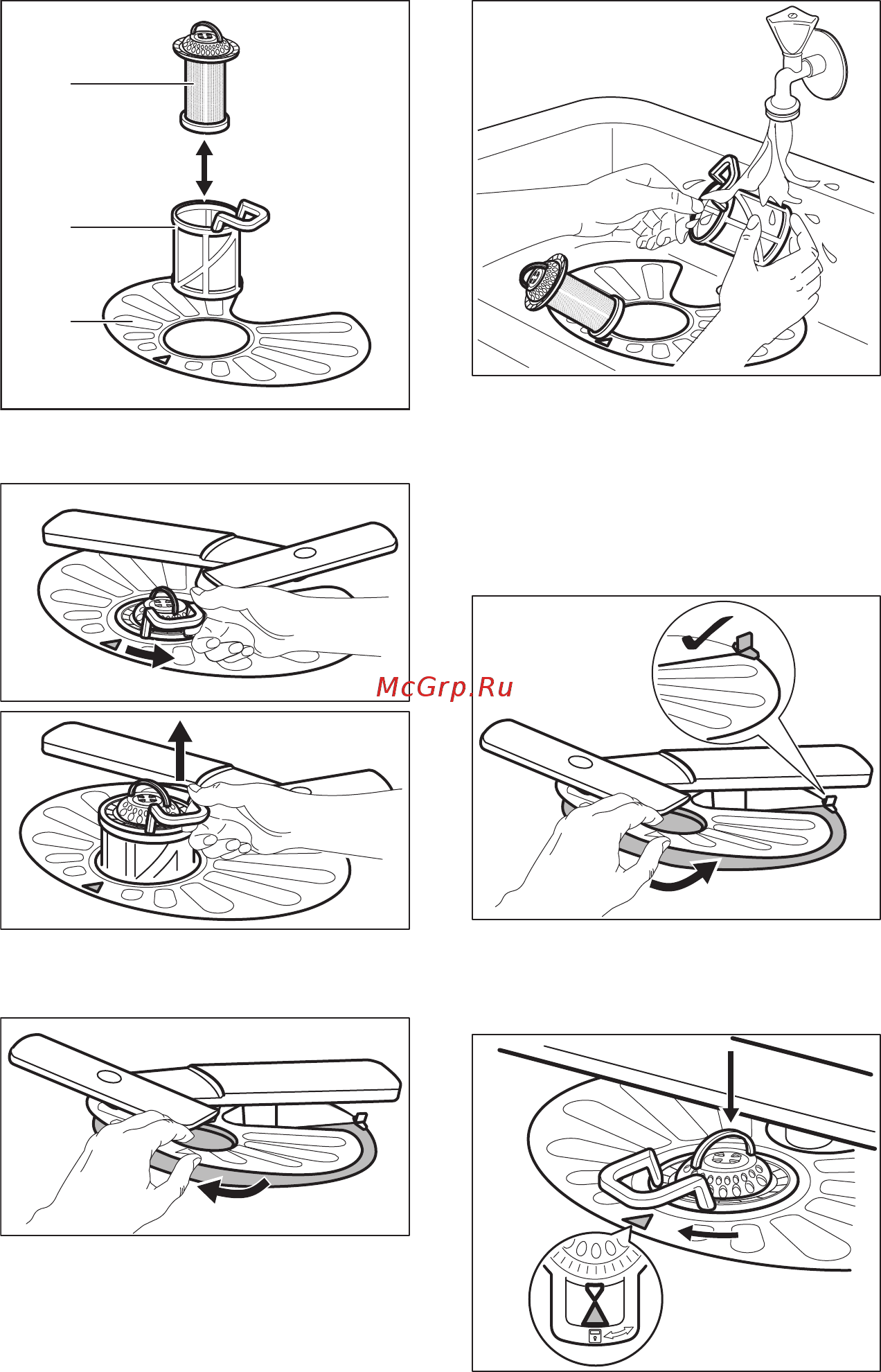 McGrp.Ru