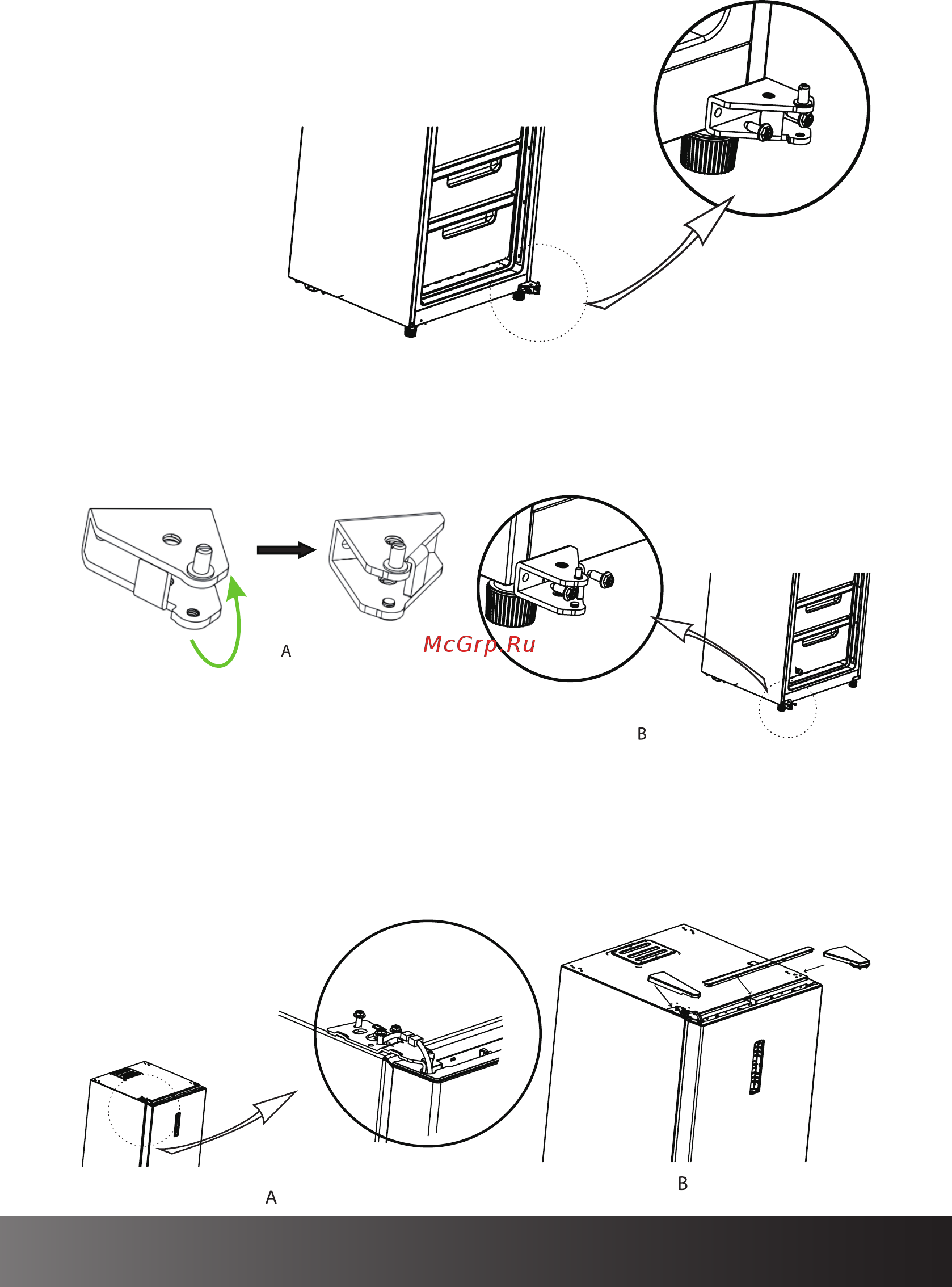 A

McGrp.Ru

B

A

B