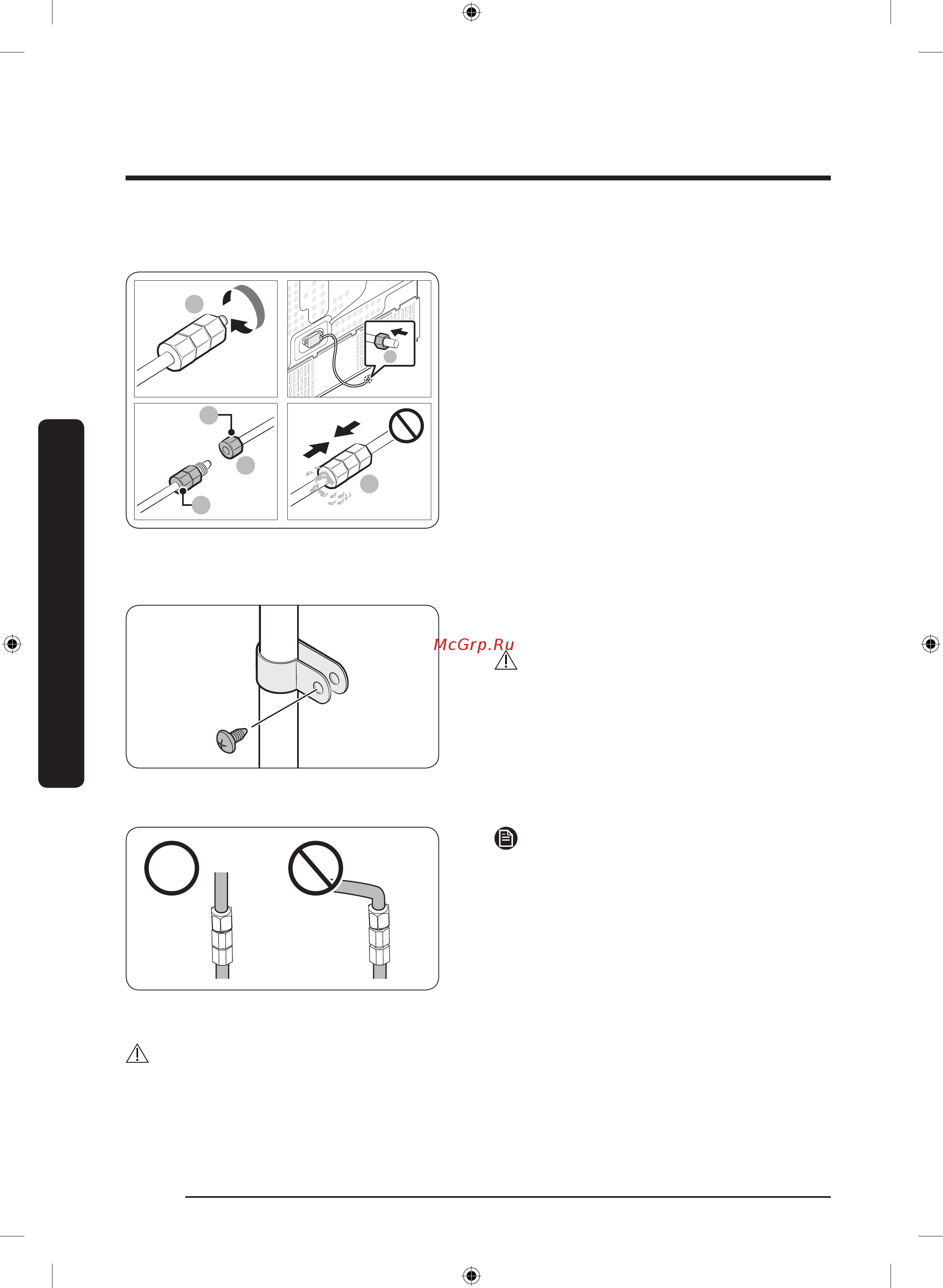 McGrp.Ru