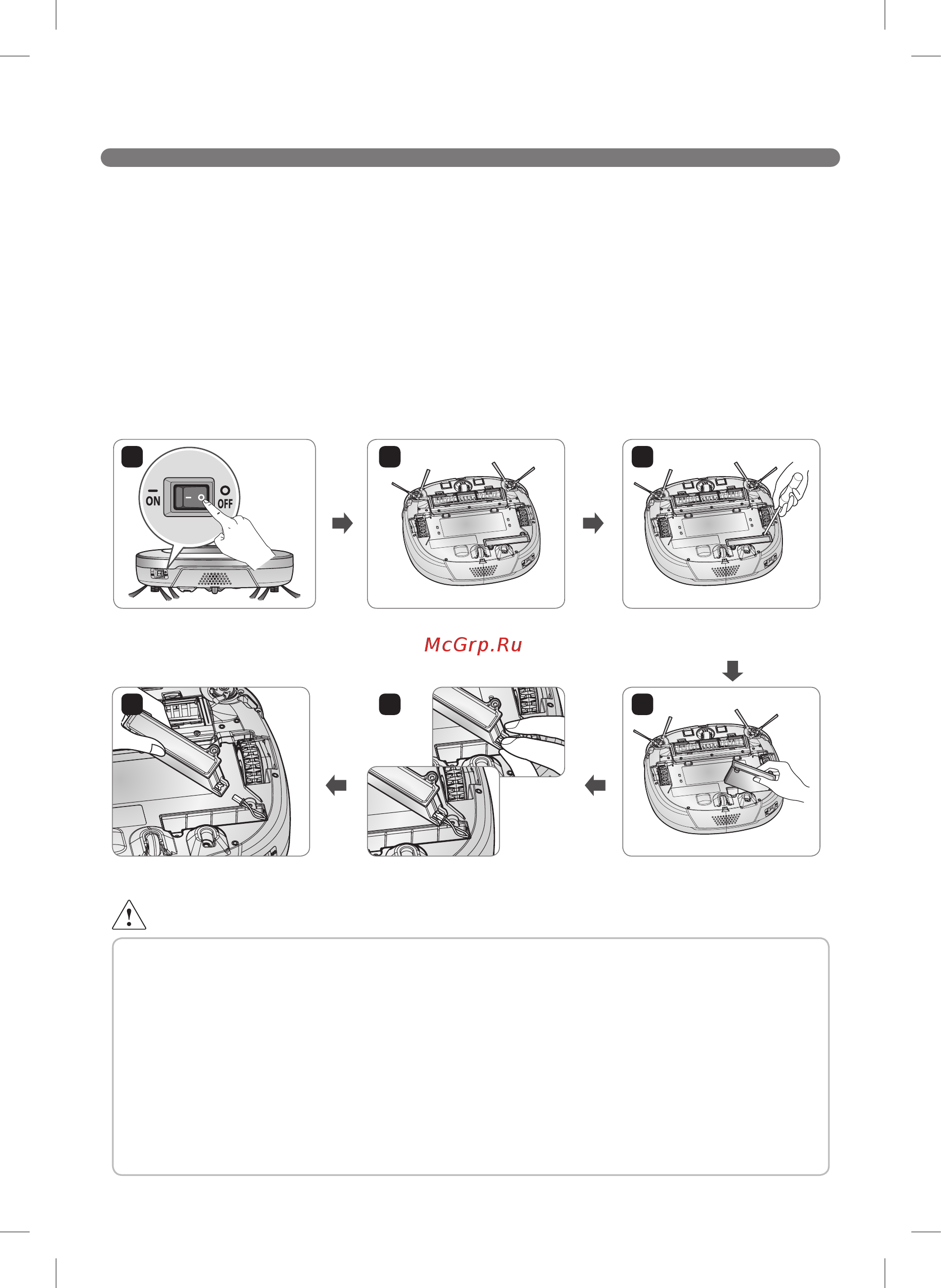 ON

OFF

McGrp.Ru