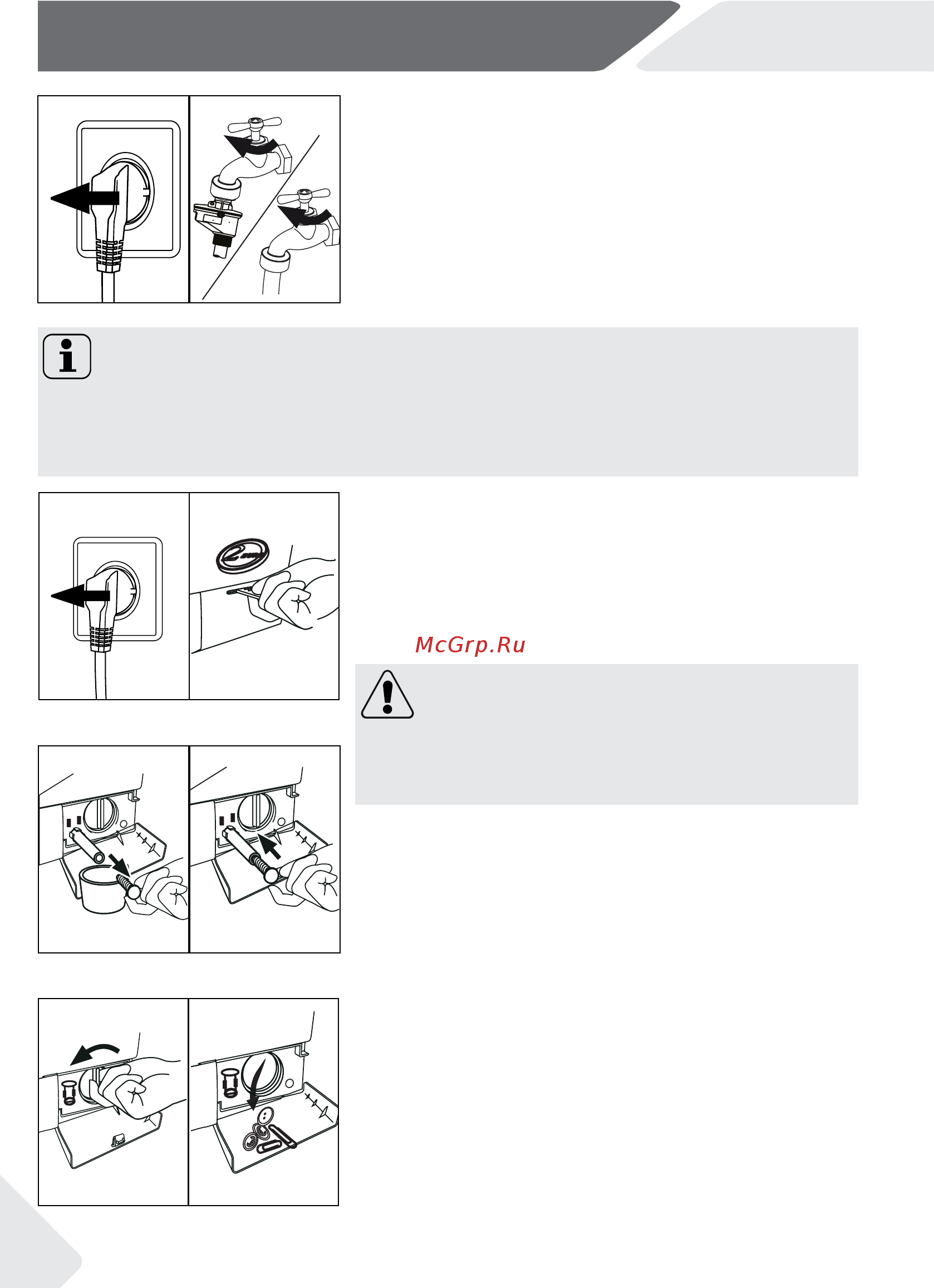 McGrp.Ru