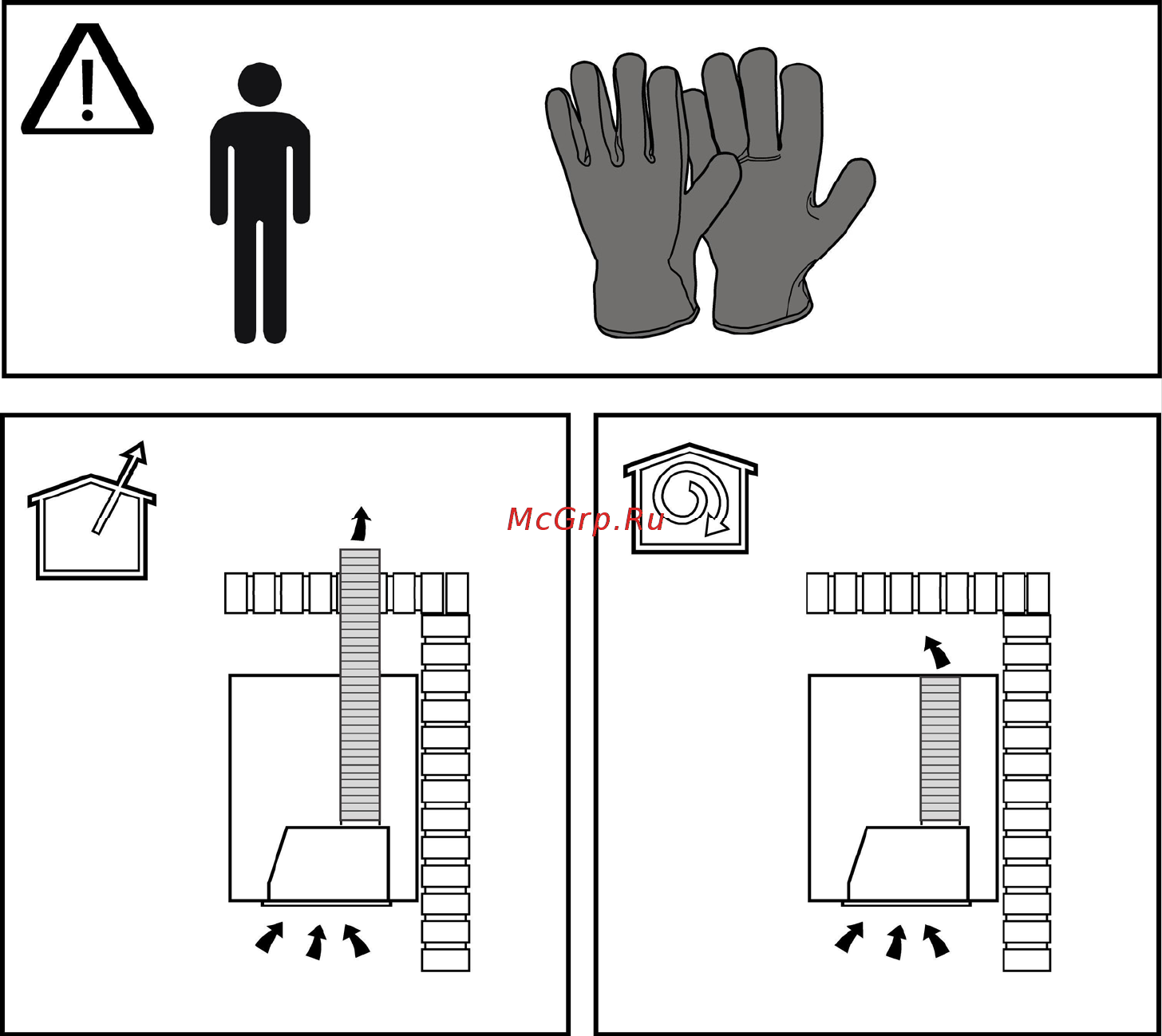 McGrp.Ru