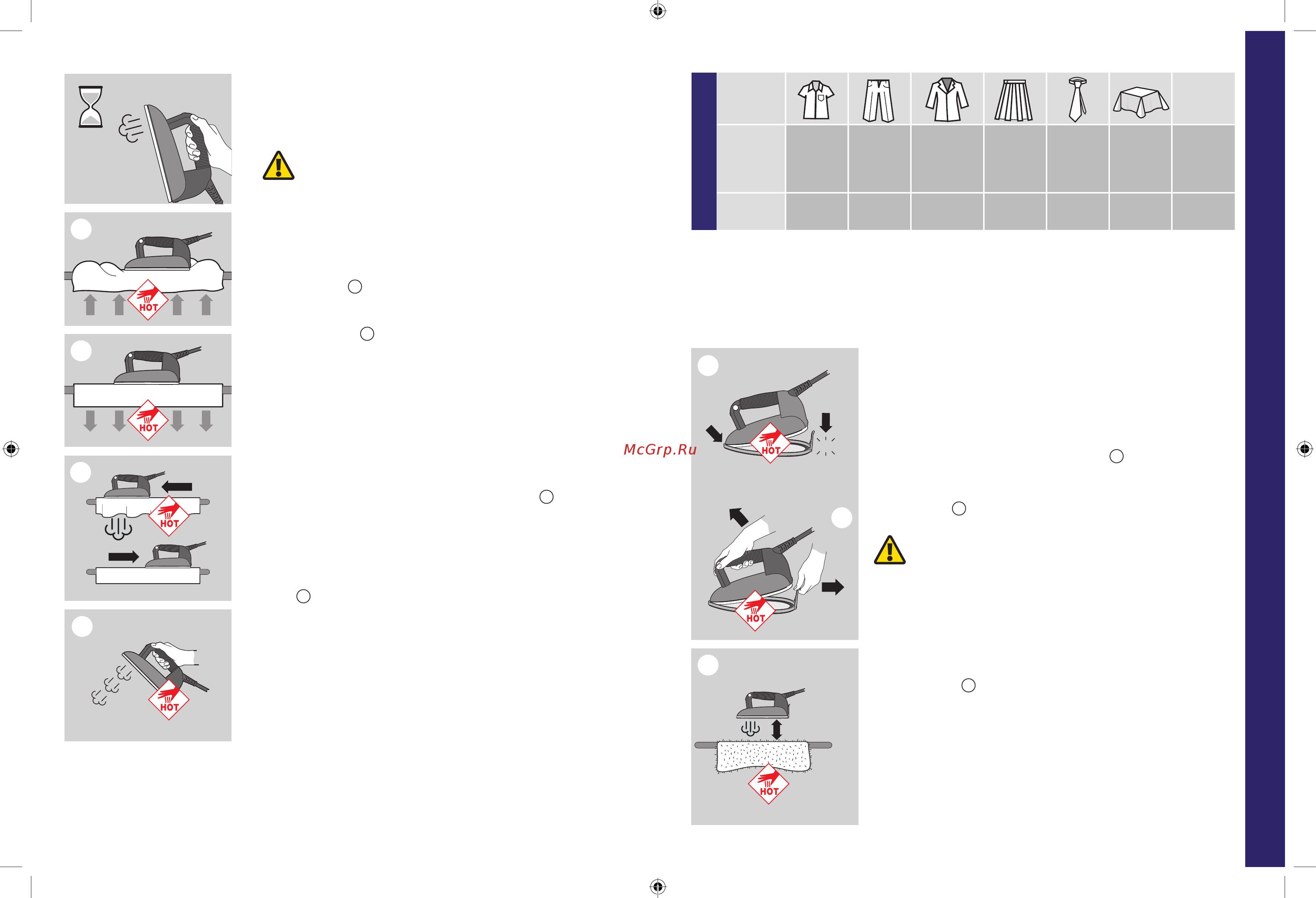 HOT

HOT

HOT

HOT

McGrp.Ru

HOT

HOT

HOT