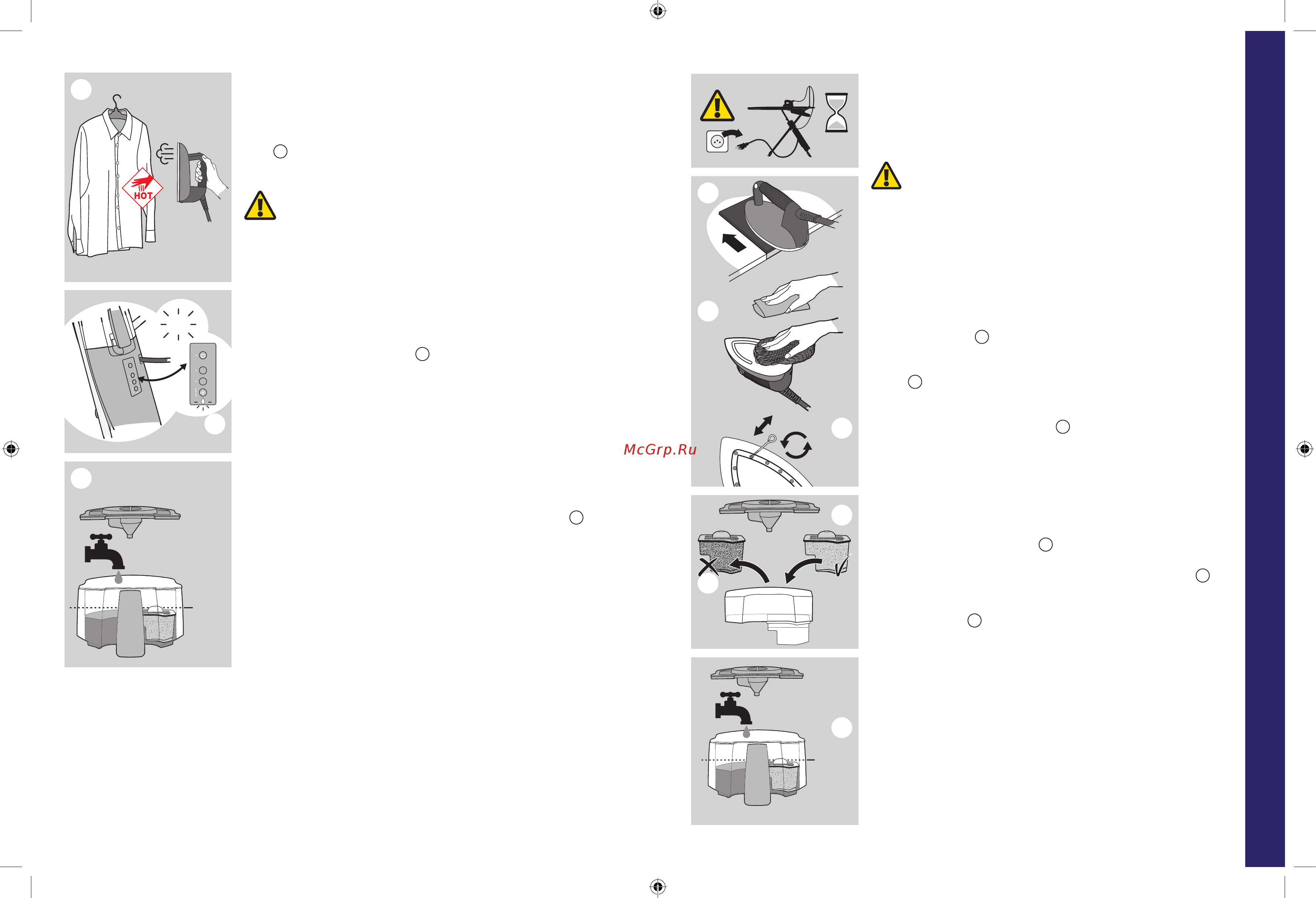 HOT

McGrp.Ru