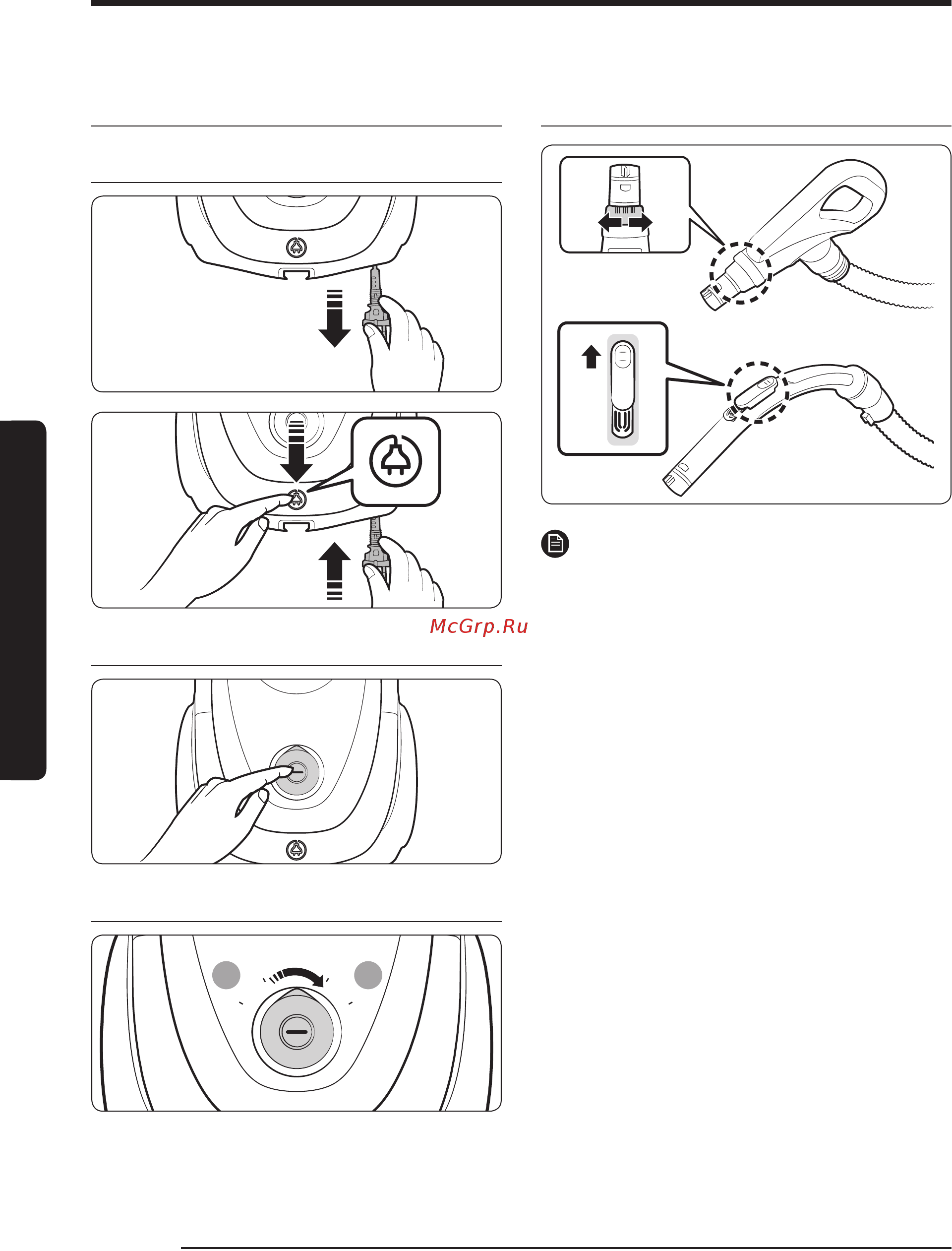 McGrp.Ru