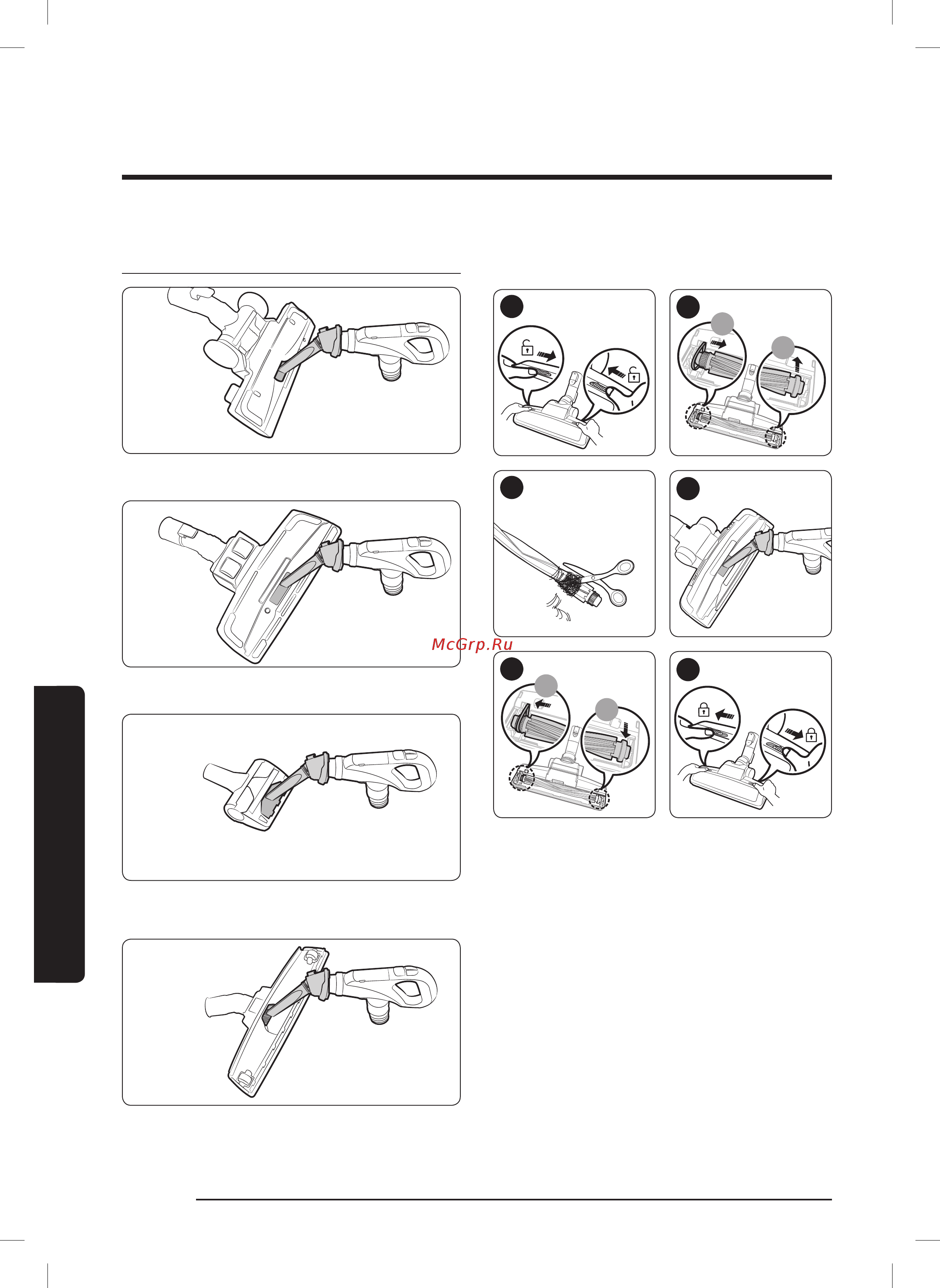 McGrp.Ru