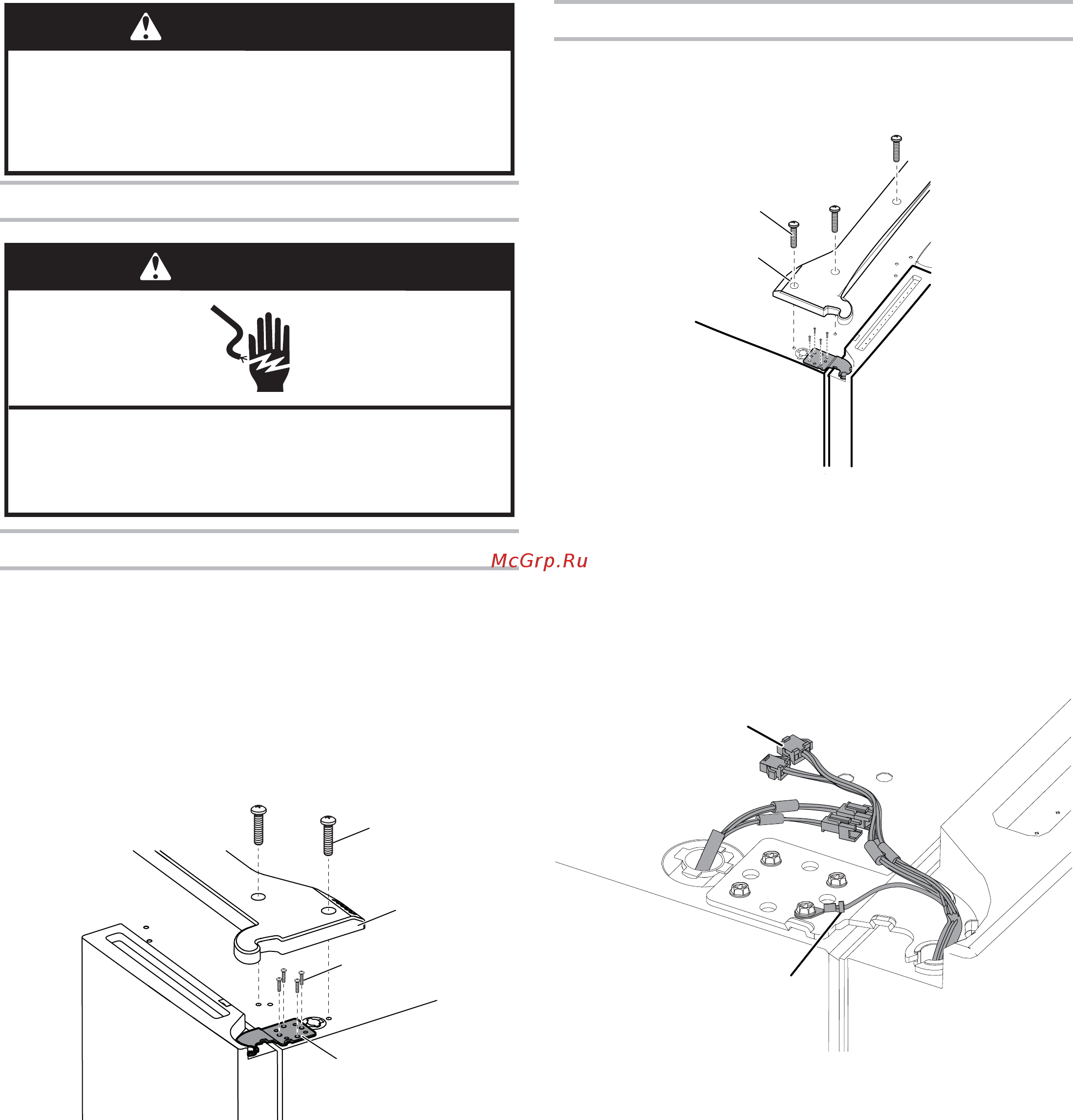 McGrp.Ru