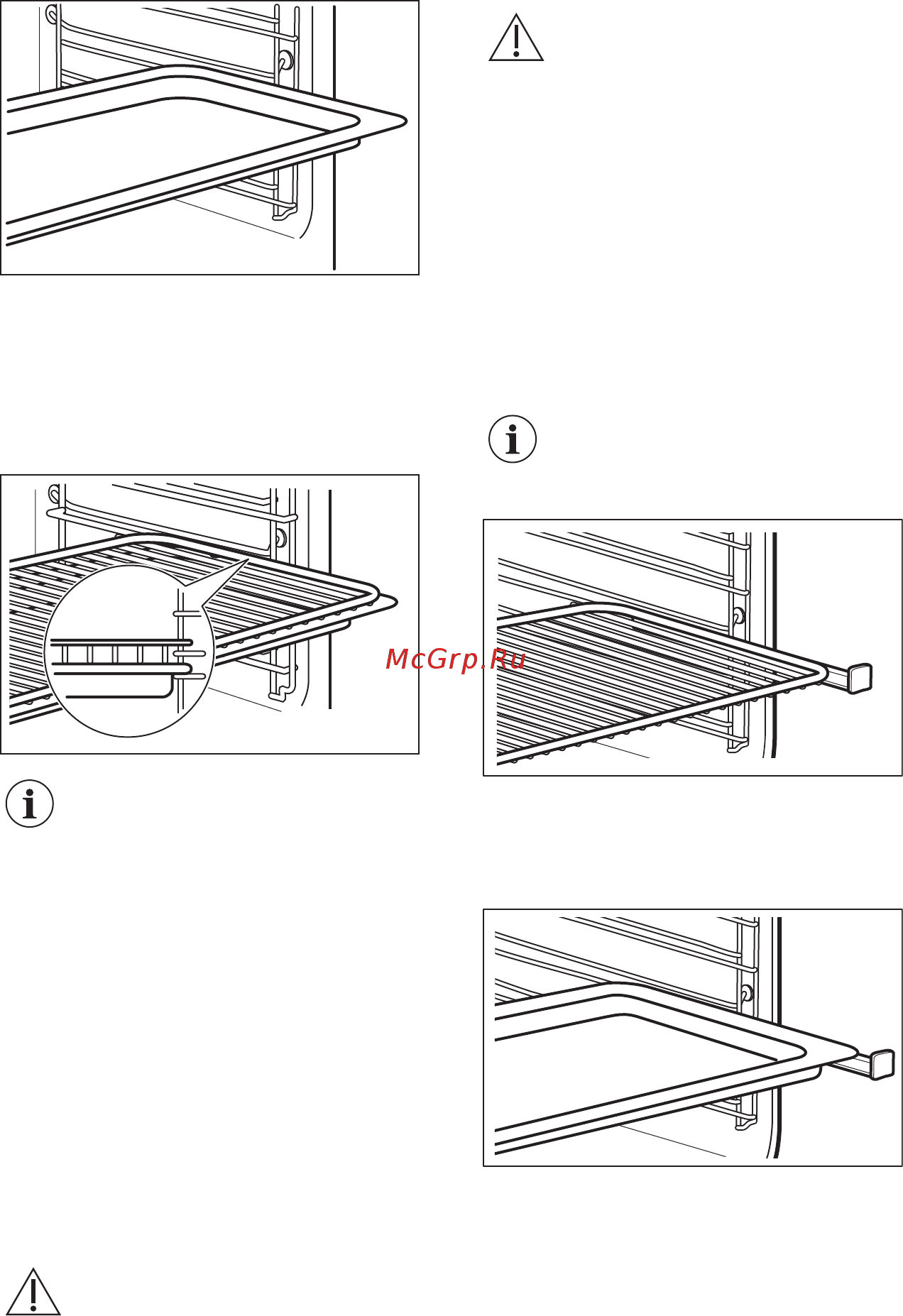 McGrp.Ru