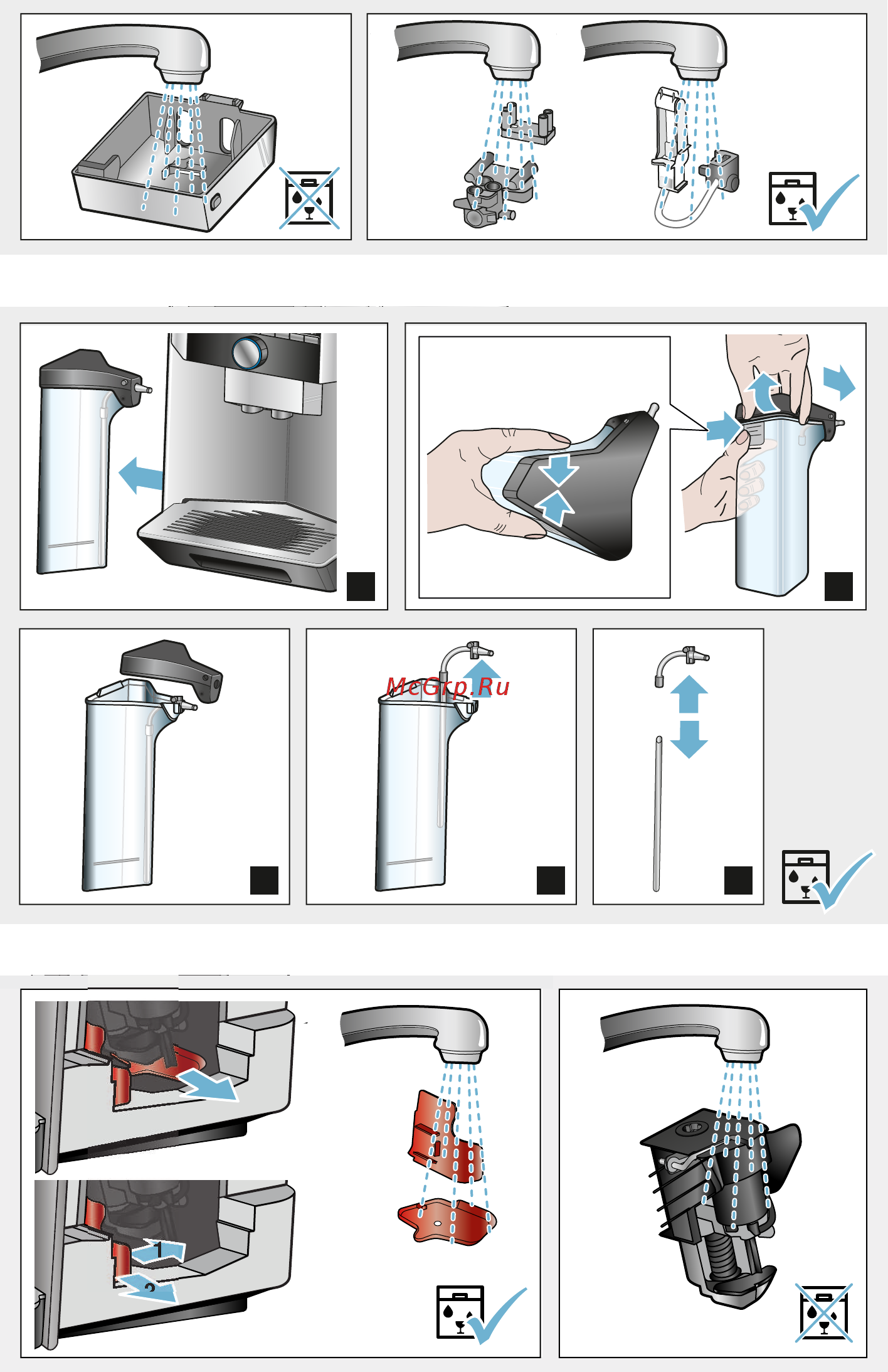 McGrp.Ru

1

2