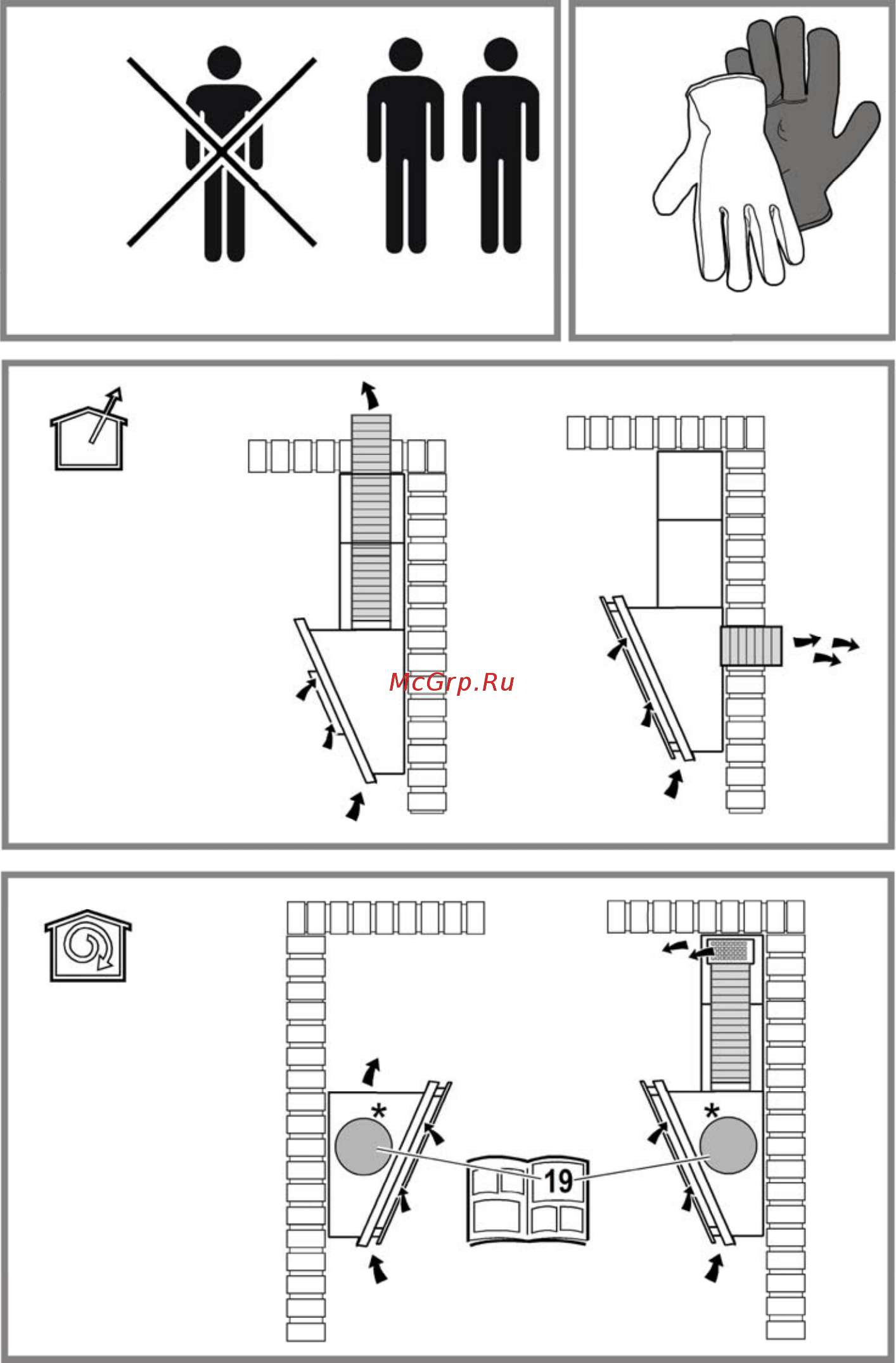 McGrp.Ru

*

19

*