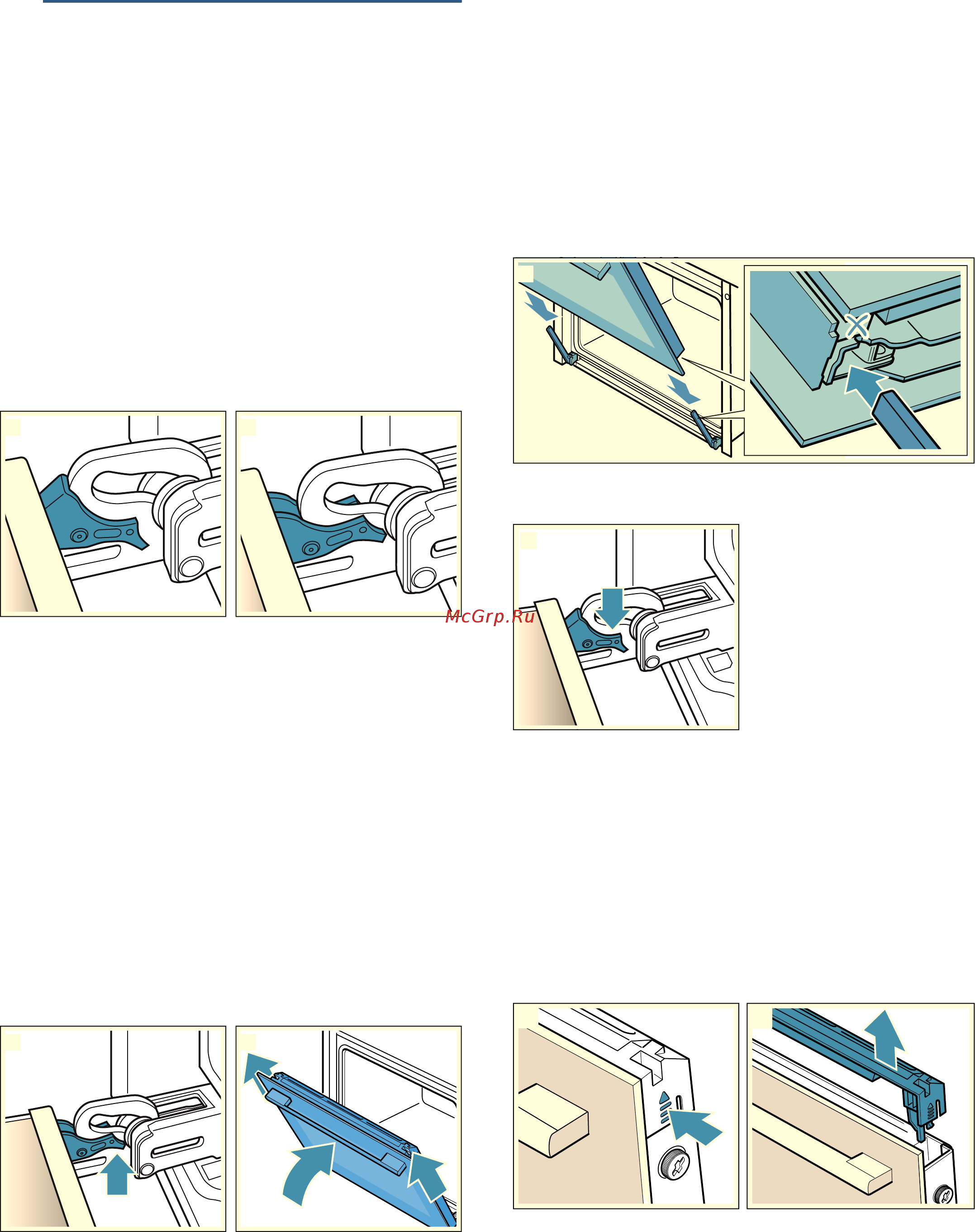 McGrp.Ru