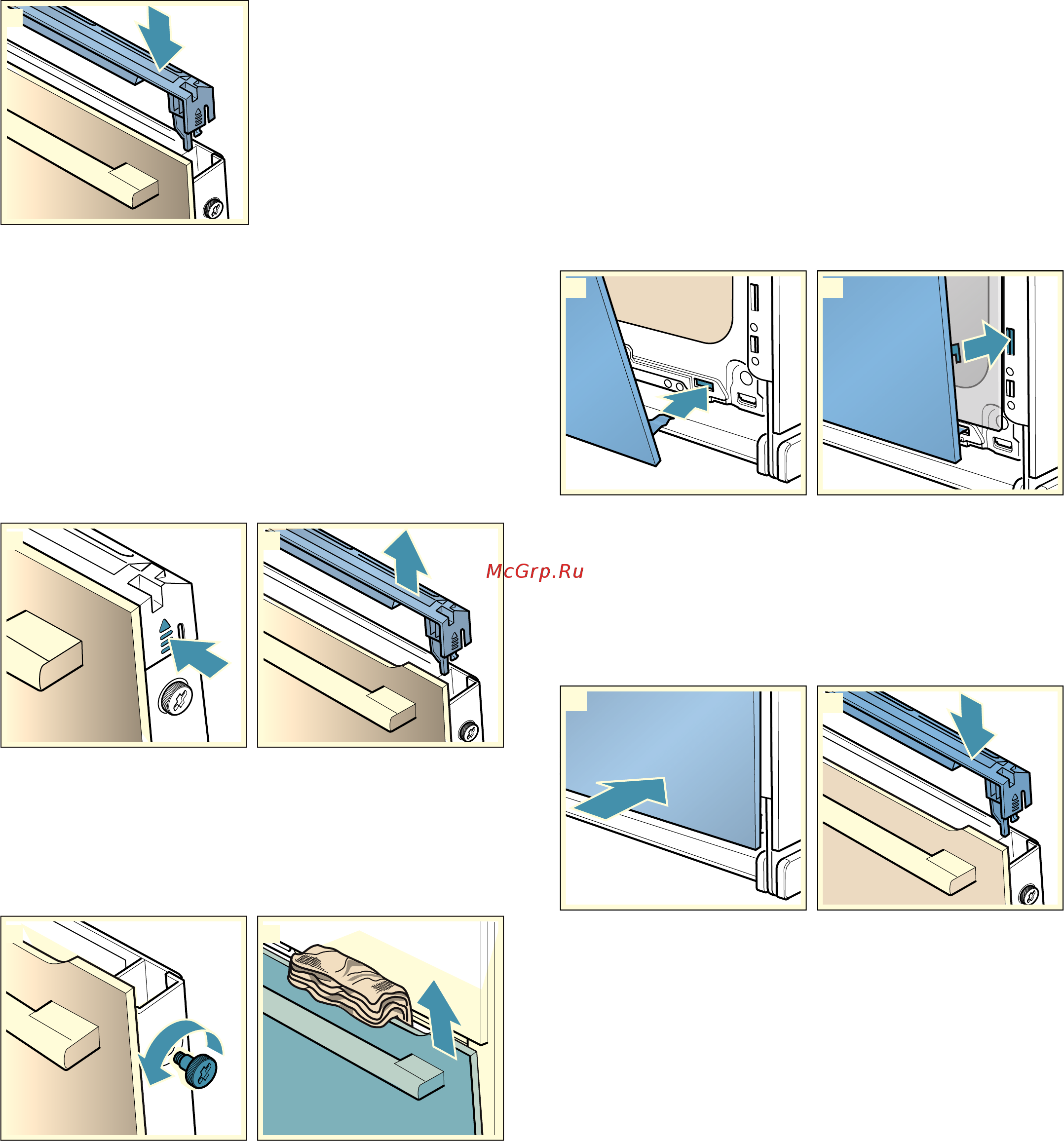 McGrp.Ru