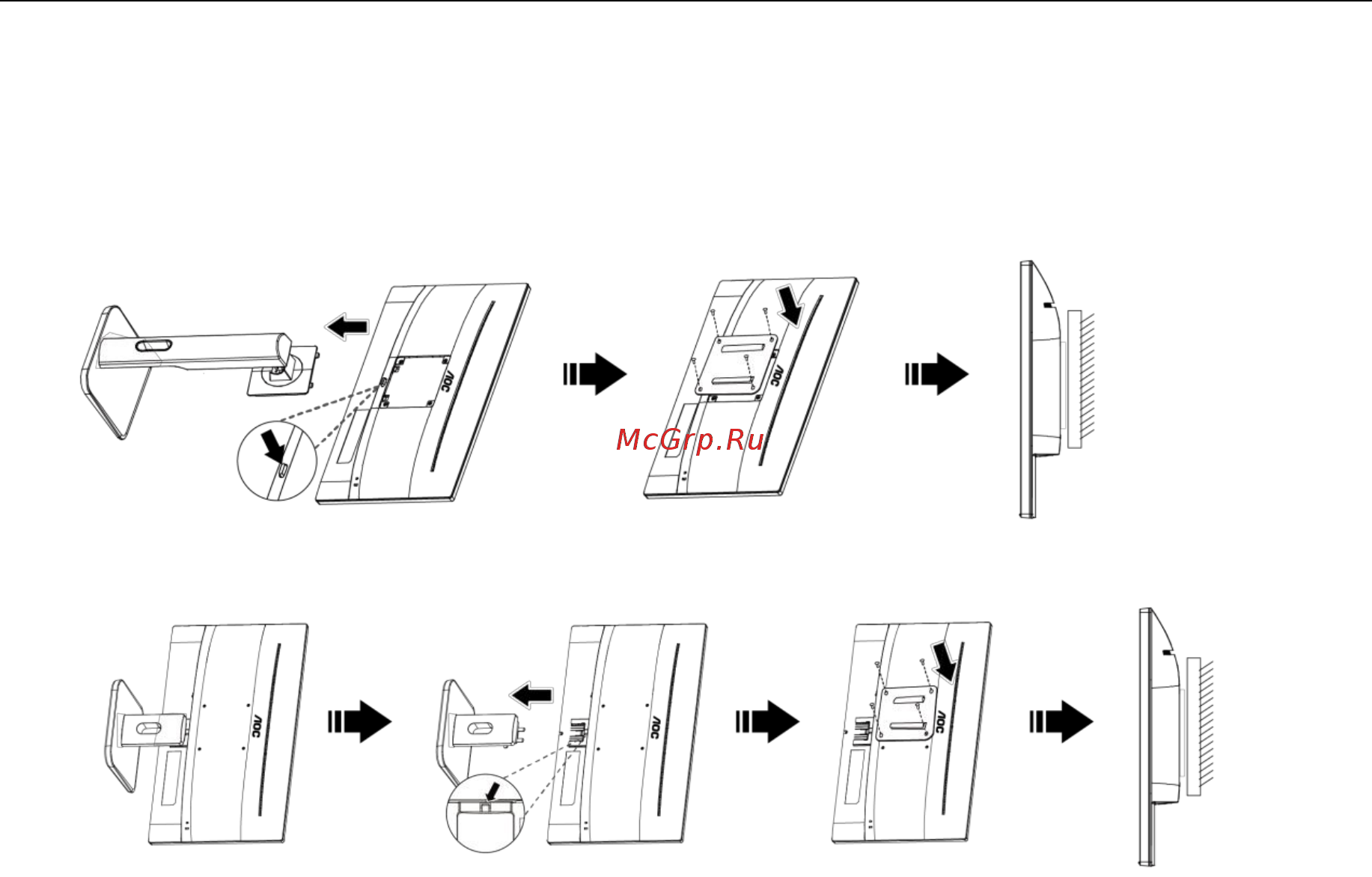 AOC

AOC

McGrp.Ru

AOC

AOC

AOC