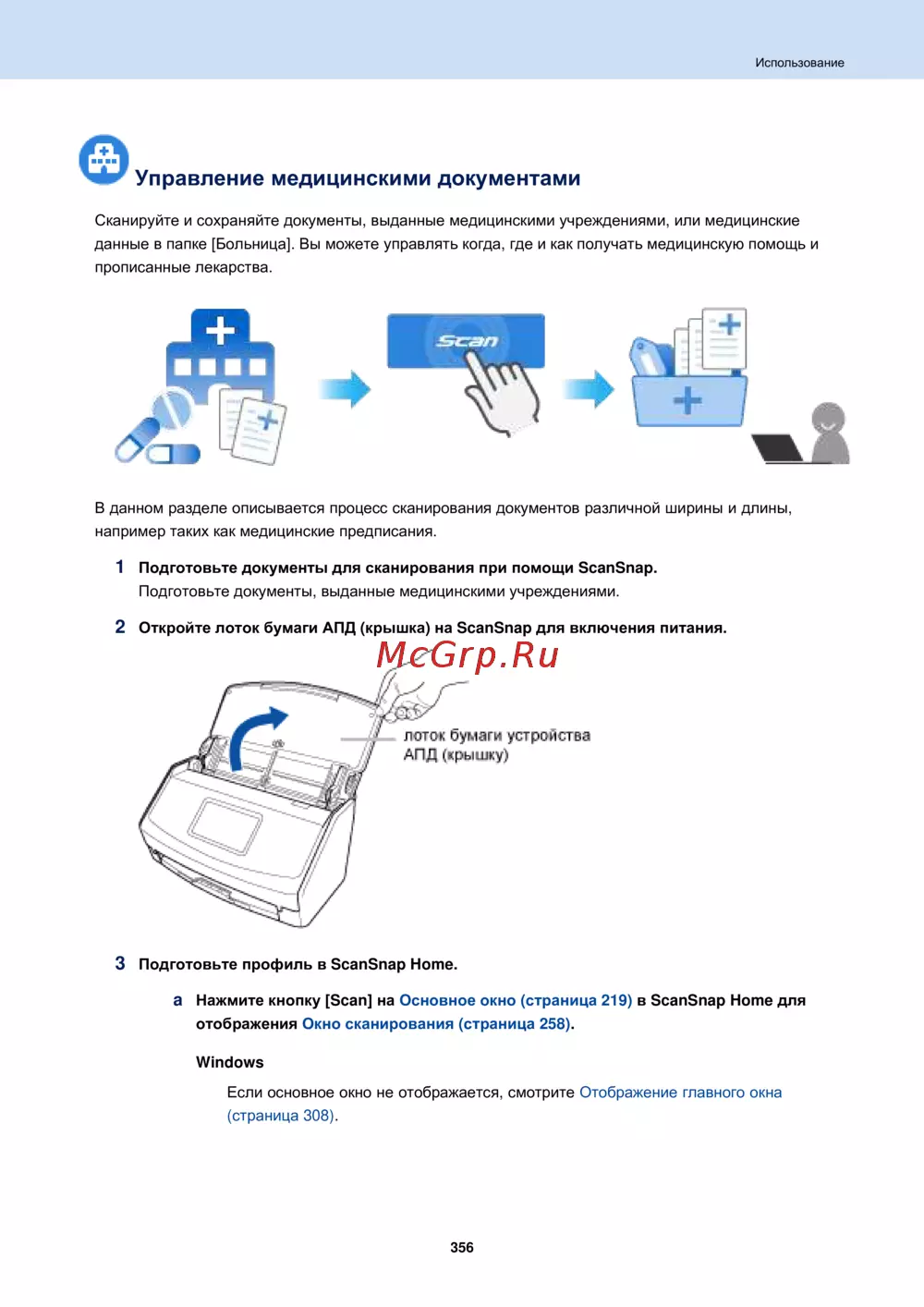 Использование

Управление медицинскими документами

Сканируйте и сохраняйте документы, выданные медицинскими учреждениями, или медицинские данные в папке [Больница]. Вы можете управлять когда, где и как получать медицинскую помощь и прописанные лекарства.

Scan

В данном разделе описывается процесс сканирования документов различной ширины и длины, например таких как медицинские предписания.

1 Подготовьте документы для сканирования при помощи ScanSnap.
Подготовьте документы, выданные медицинскими учреждениями.

2 Откройте лоток бумаги АПД (крышка) на ScanSnap для включения питания.

McGrp.Ru

лоток бумаги устройства АПД (крышку)

3 Подготовьте профиль в ScanSnap Home.

a Нажмите кнопку [Scan] на Основное окно (страница 219) в ScanSnap Home для отображения Окно сканирования (страница 258).

Windows

Если основное окно не отображается, смотрите Отображение главного окна (страница 308).

356