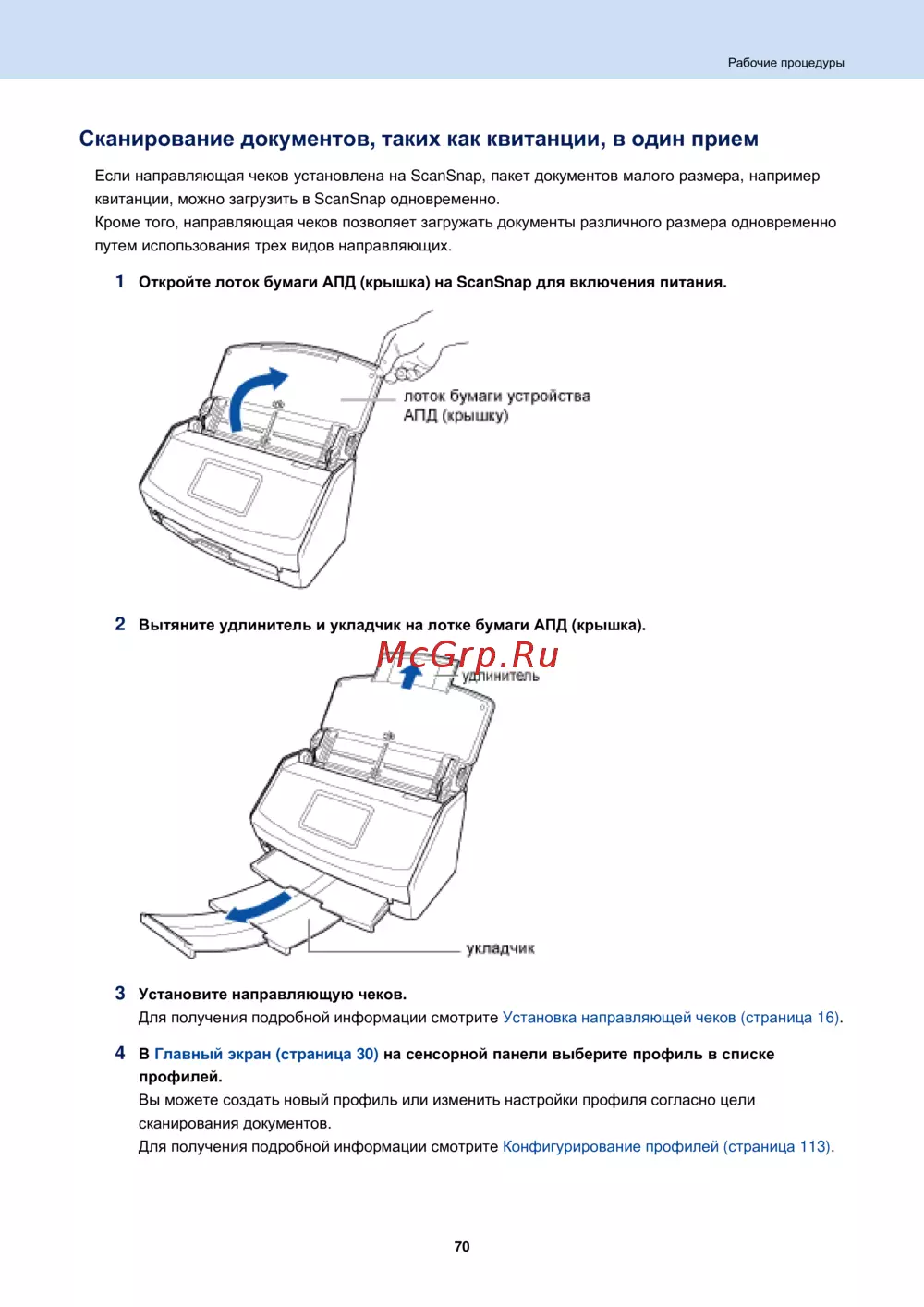 Рабочие процедуры

Сканирование документов, таких как квитанции, в один прием

Если направляющая чеков установлена на ScanSnap, пакет документов малого размера, например квитанции, можно загрузить в ScanSnap одновременно.
Кроме того, направляющая чеков позволяет загружать документы различного размера одновременно путем использования трех видов направляющих.

1 Откройте лоток бумаги АПД (крышка) на ScanSnap для включения питания.

лоток бумаги устройства АПД (крышку)

2 Вытяните удлинитель и укладчик на лотке бумаги АПД (крышка).

McGrp.Ru

удлинитель

укладчик

3 Установите направляющую чеков.
Для получения подробной информации смотрите Установка направляющей чеков (страница 16).

4 В Главный экран (страница 30) на сенсорной панели выберите профиль в списке профилей.
Вы можете создать новый профиль или изменить настройки профиля согласно цели сканирования документов.
Для получения подробной информации смотрите Конфигурирование профилей (страница 113).

70