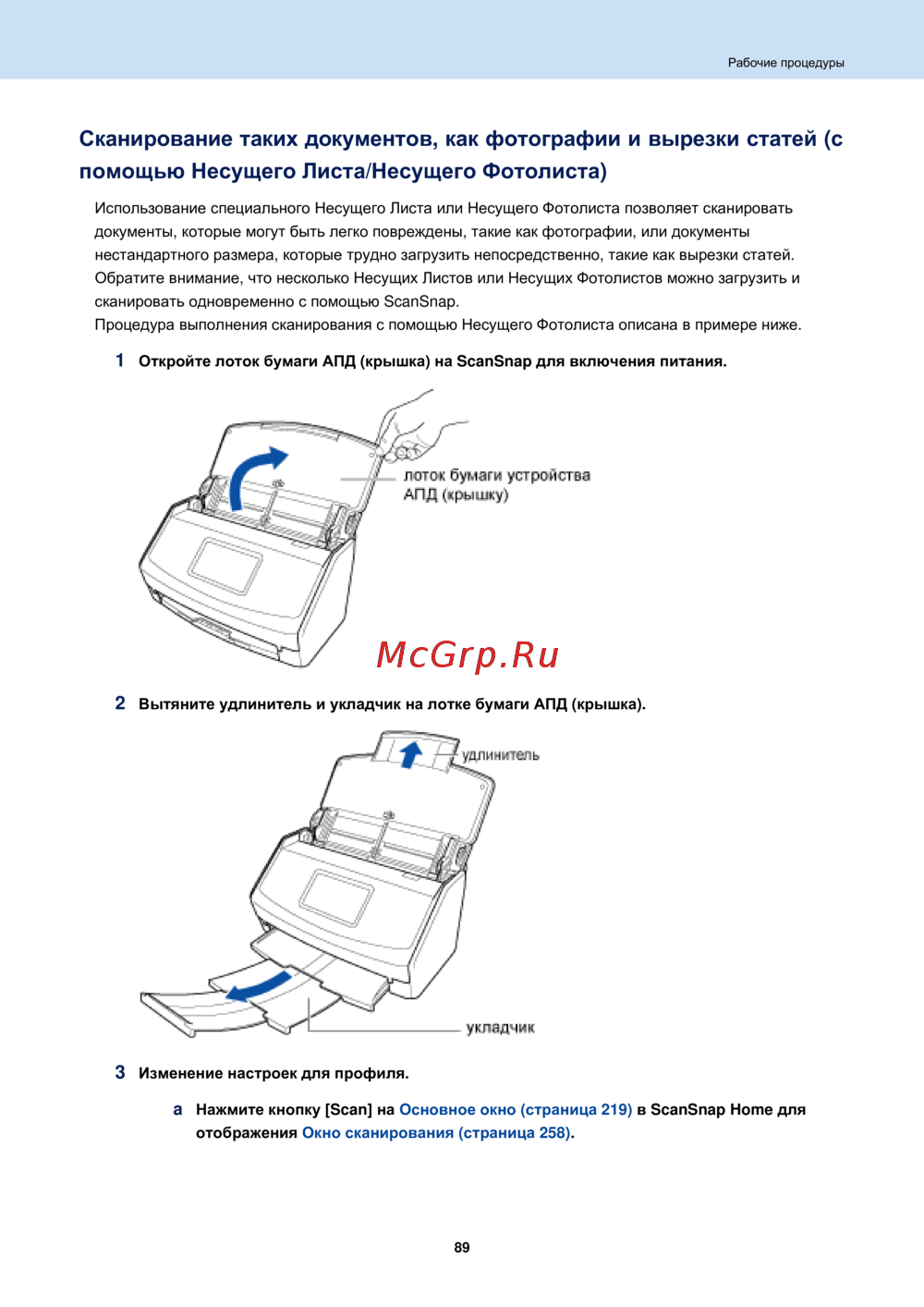 Рабочие процедуры

Сканирование таких документов, как фотографии и вырезки статей (с помощью Несущего Листа/Несущего Фотолиста)

Использование специального Несущего Листа или Несущего Фотолиста позволяет сканировать документы, которые могут быть легко повреждены, такие как фотографии, или документы нестандартного размера, которые трудно загрузить непосредственно, такие как вырезки статей. Обратите внимание, что несколько Несущих Листов или Несущих Фотолистов можно загрузить и сканировать одновременно с помощью ScanSnap.
Процедура выполнения сканирования с помощью Несущего Фотолиста описана в примере ниже.

1 Откройте лоток бумаги АПД (крышка) на ScanSnap для включения питания.

лоток бумаги устройства АПД (крышку)

McGrp.Ru

2 Вытяните удлинитель и укладчик на лотке бумаги АПД (крышка).

удлинитель

укладчик

3 Изменение настроек для профиля.

a Нажмите кнопку [Scan] на Основное окно (страница 219) в ScanSnap Home для отображения Окно сканирования (страница 258).

89