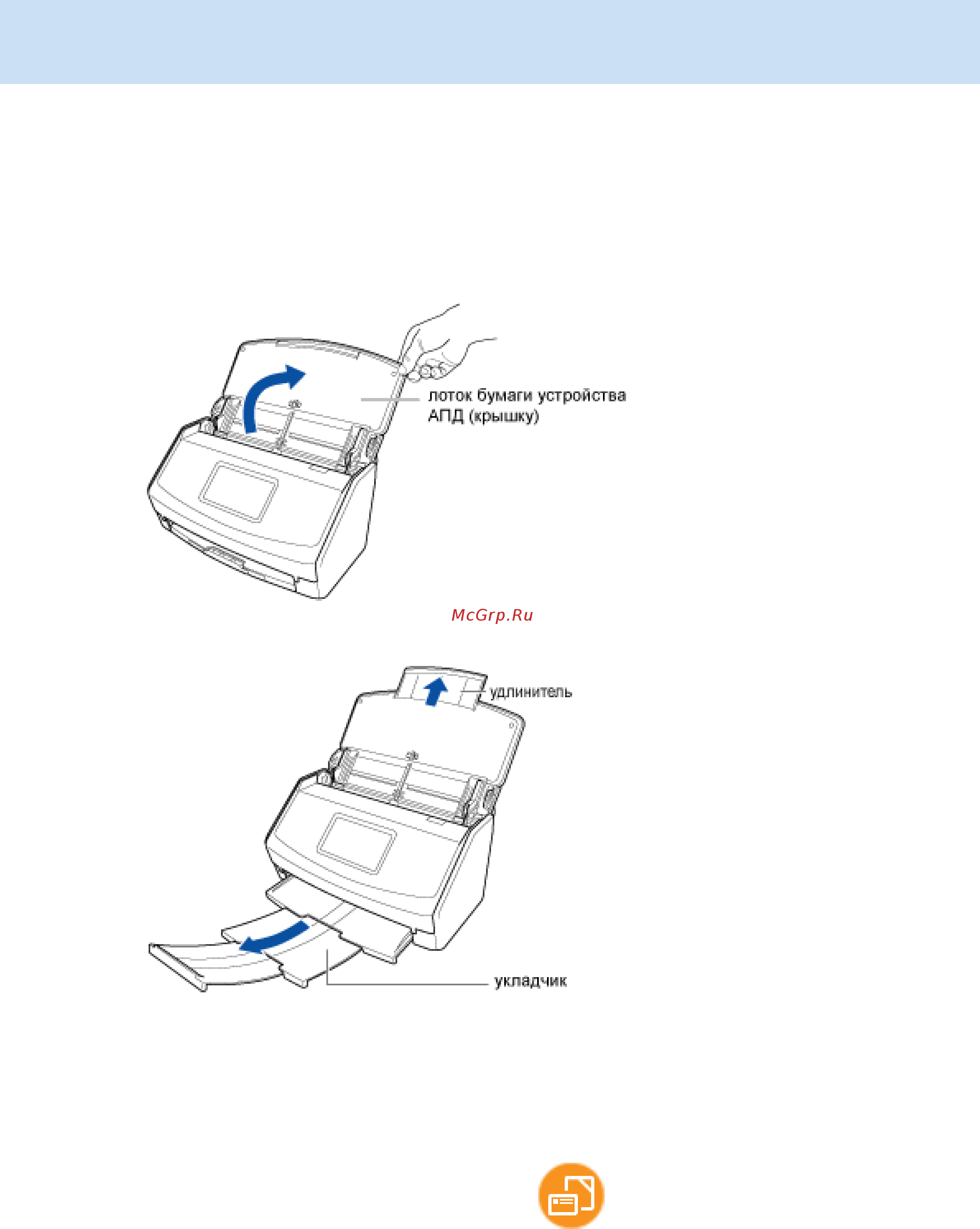 лоток бумаги устройства АПД (крышку)

McGrp.Ru

удлинитель

укладчик