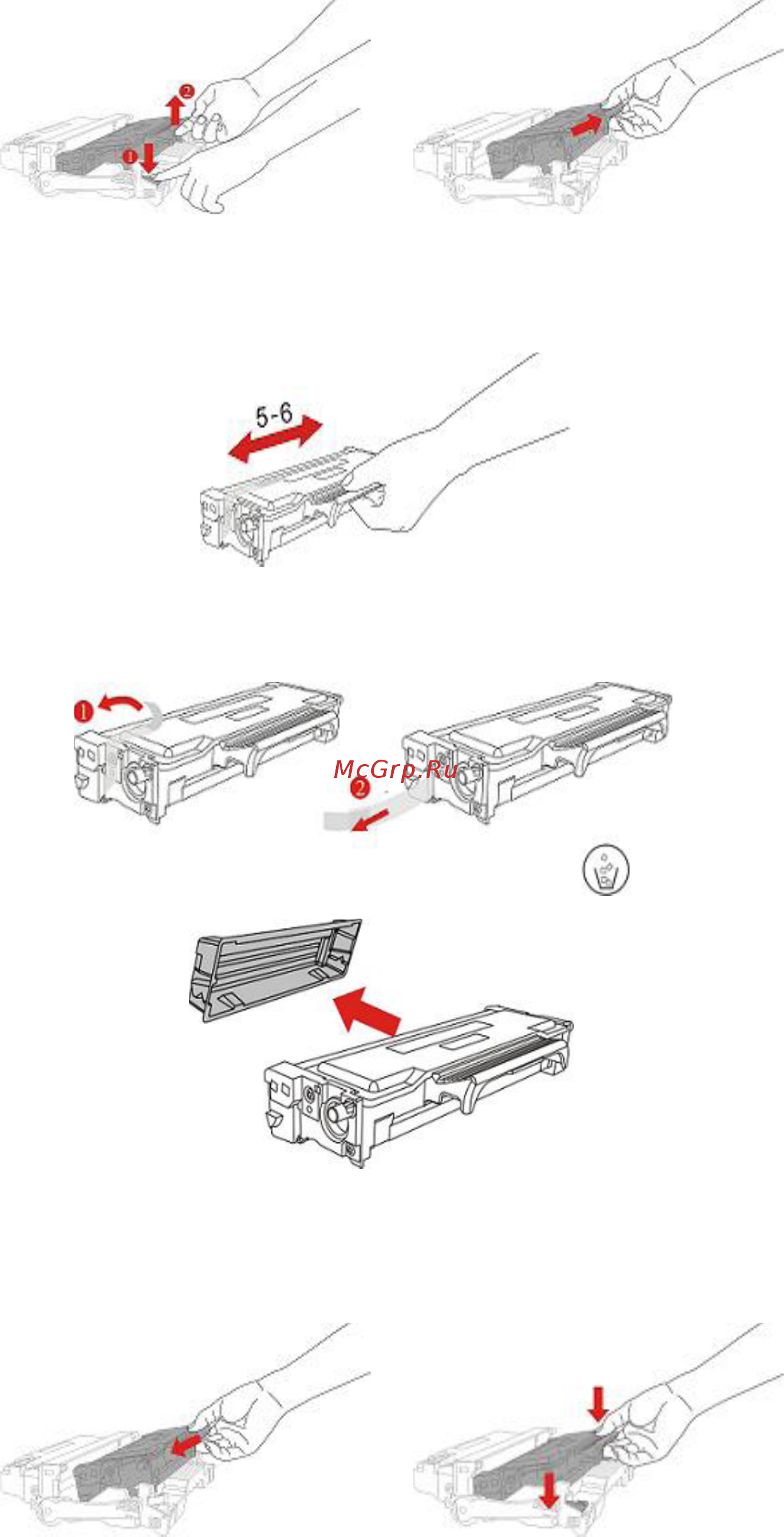 2
1

5-6

1
McGrp.Ru
2