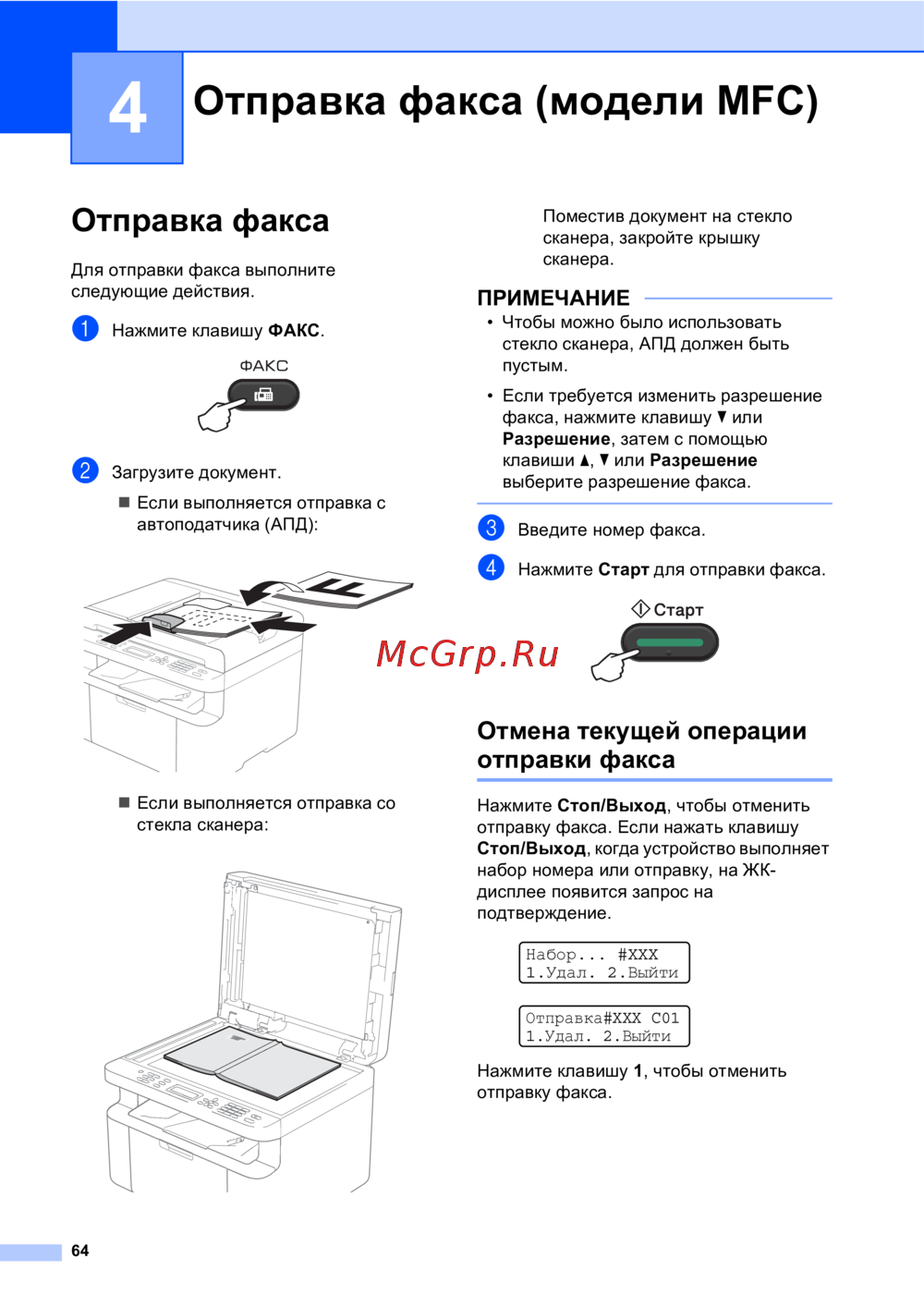 4

Отправка факса (модели MFC)

Отправка факса

Для отправки факса выполните следующие действия.

1 Нажмите клавишу **ФАКС**.

ФАКС

2 Загрузите документ.

■ Если выполняется отправка с автоподатчика (АПД):

■ Если выполняется отправка со стекла сканера:

Поместив документ на стекло сканера, закройте крышку сканера.

ПРИМЕЧАНИЕ

• Чтобы можно было использовать стекло сканера, АПД должен быть пустым.

• Если требуется изменить разрешение факса, нажмите клавишу ▼ или **Разрешение**, затем с помощью клавиши ▲, ▼ или **Разрешение** выберите разрешение факса.

3 Введите номер факса.

4 Нажмите **Старт** для отправки факса.

Старт

McGrp.Ru

Отмена текущей операции отправки факса

Нажмите **Стоп/Выход**, чтобы отменить отправку факса. Если нажать клавишу **Стоп/Выход**, когда устройство выполняет набор номера или отправку, на ЖК-дисплее появится запрос на подтверждение.

Набор... #XXX
1.Удал. 2.Выйти

Отправка#XXX C01
1.Удал. 2.Выйти

Нажмите клавишу **1**, чтобы отменить отправку факса.

64