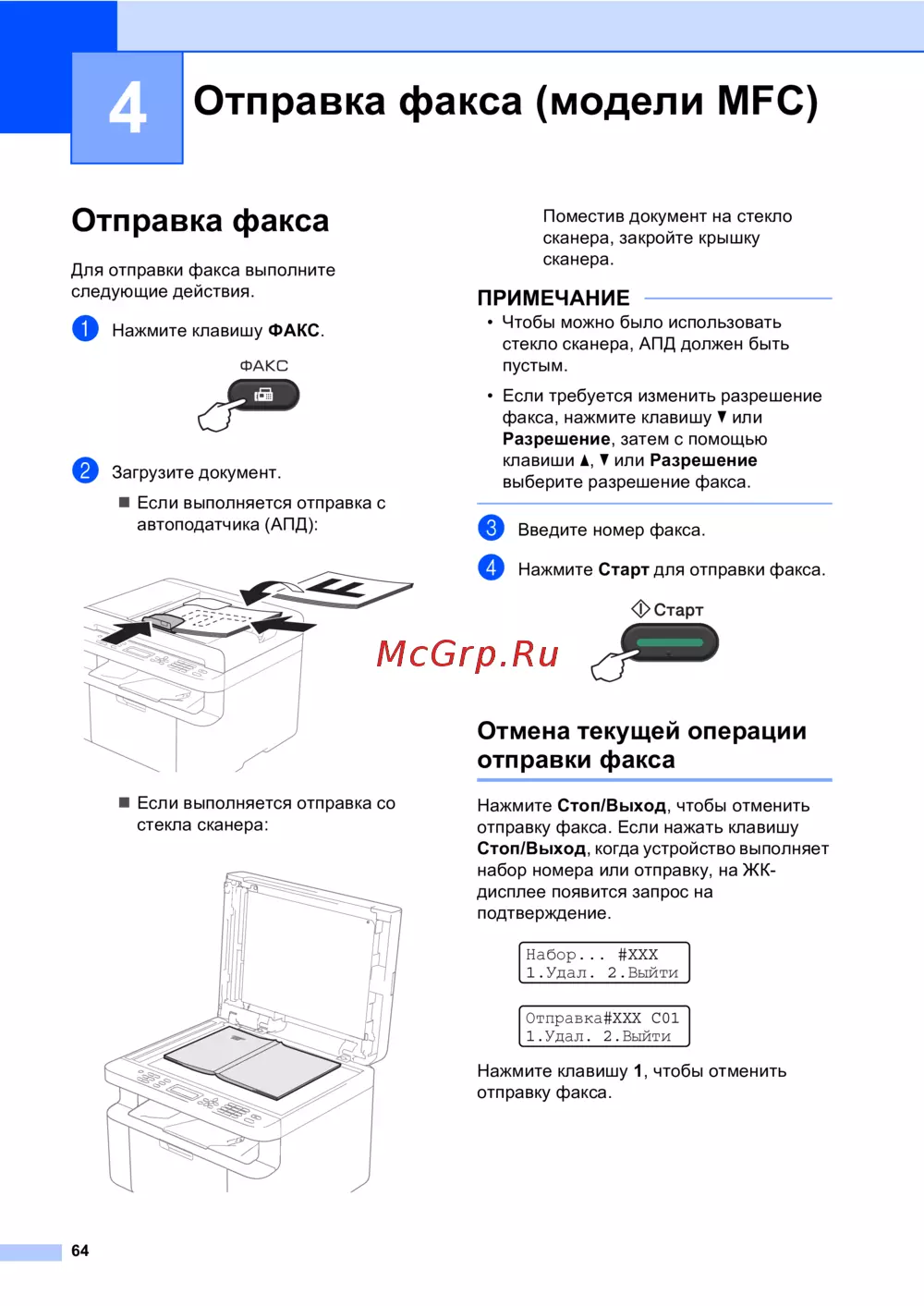 4 Отправка факса (модели MFC)

Отправка факса

Для отправки факса выполните следующие действия.

1 Нажмите клавишу **ФАКС**.

ФАКС

2 Загрузите документ.

■ Если выполняется отправка с автоподатчика (АПД):

■ Если выполняется отправка со стекла сканера:

Поместив документ на стекло сканера, закройте крышку сканера.

ПРИМЕЧАНИЕ

• Чтобы можно было использовать стекло сканера, АПД должен быть пустым.

• Если требуется изменить разрешение факса, нажмите клавишу ▼ или **Разрешение**, затем с помощью клавиши ▲, ▼ или **Разрешение** выберите разрешение факса.

3 Введите номер факса.

4 Нажмите **Старт** для отправки факса.

Старт

McGrp.Ru

Отмена текущей операции отправки факса

Нажмите **Стоп/Выход**, чтобы отменить отправку факса. Если нажать клавишу **Стоп/Выход**, когда устройство выполняет набор номера или отправку, на ЖК-дисплее появится запрос на подтверждение.

Набор... #XXX
1.Удал. 2.Выйти

Отправка#XXX C01
1.Удал. 2.Выйти

Нажмите клавишу **1**, чтобы отменить отправку факса.

64