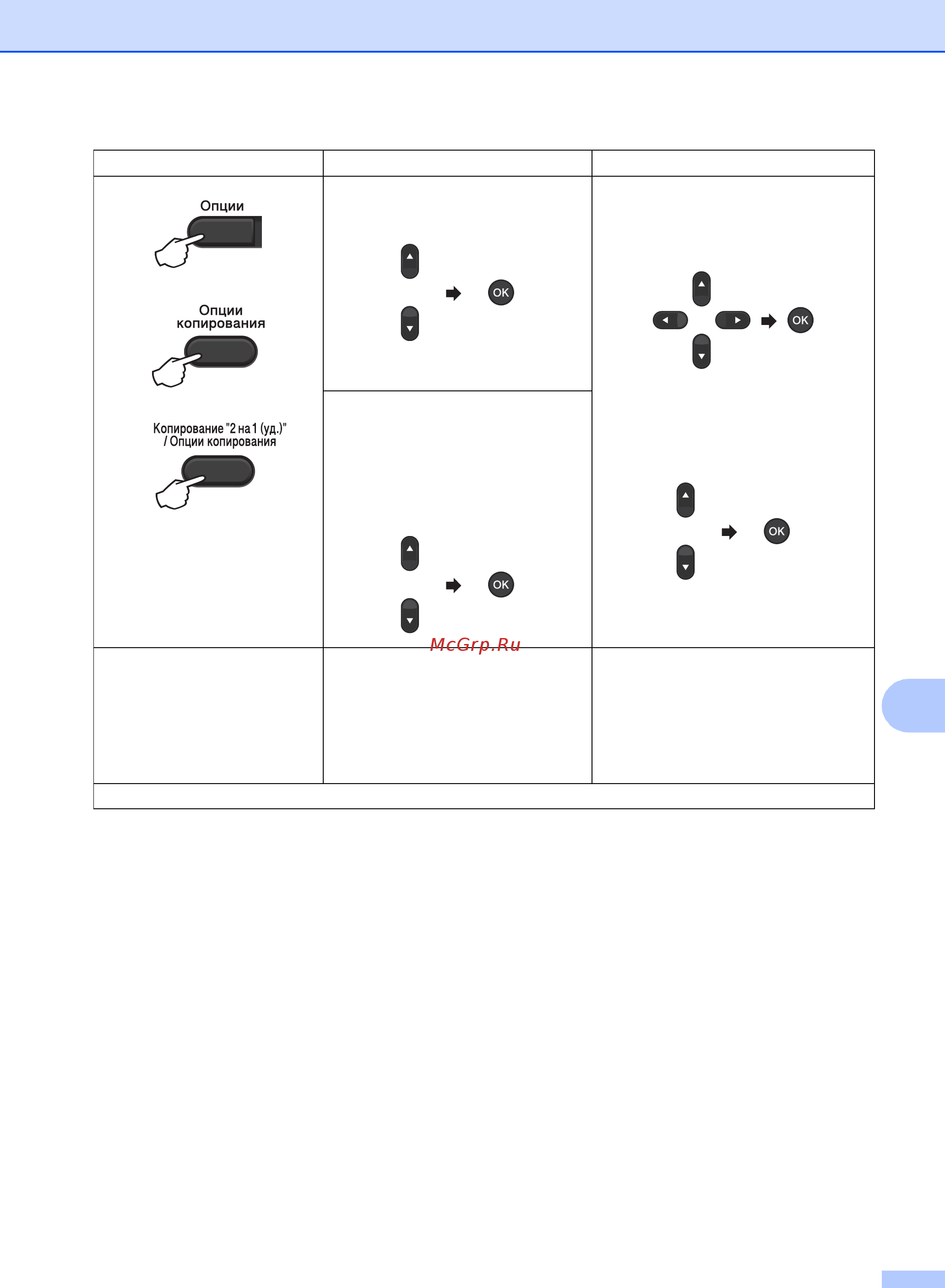 Опции

Опции копирования

Копирование "2 на 1 (уд.)" / Опции копирования

OK

OK

OK

OK

McGrp.Ru