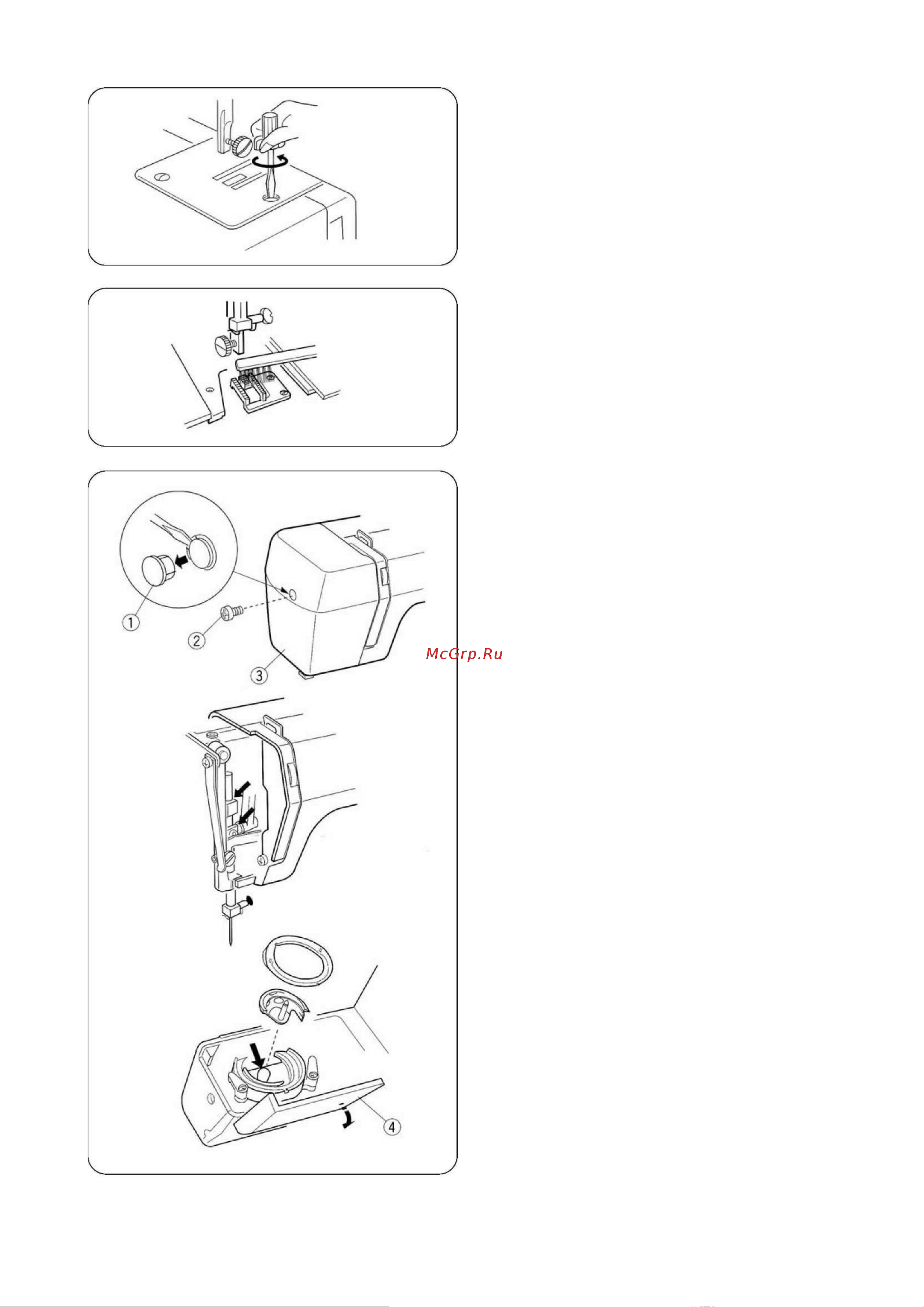 ①
②
③
McGrp.Ru
④