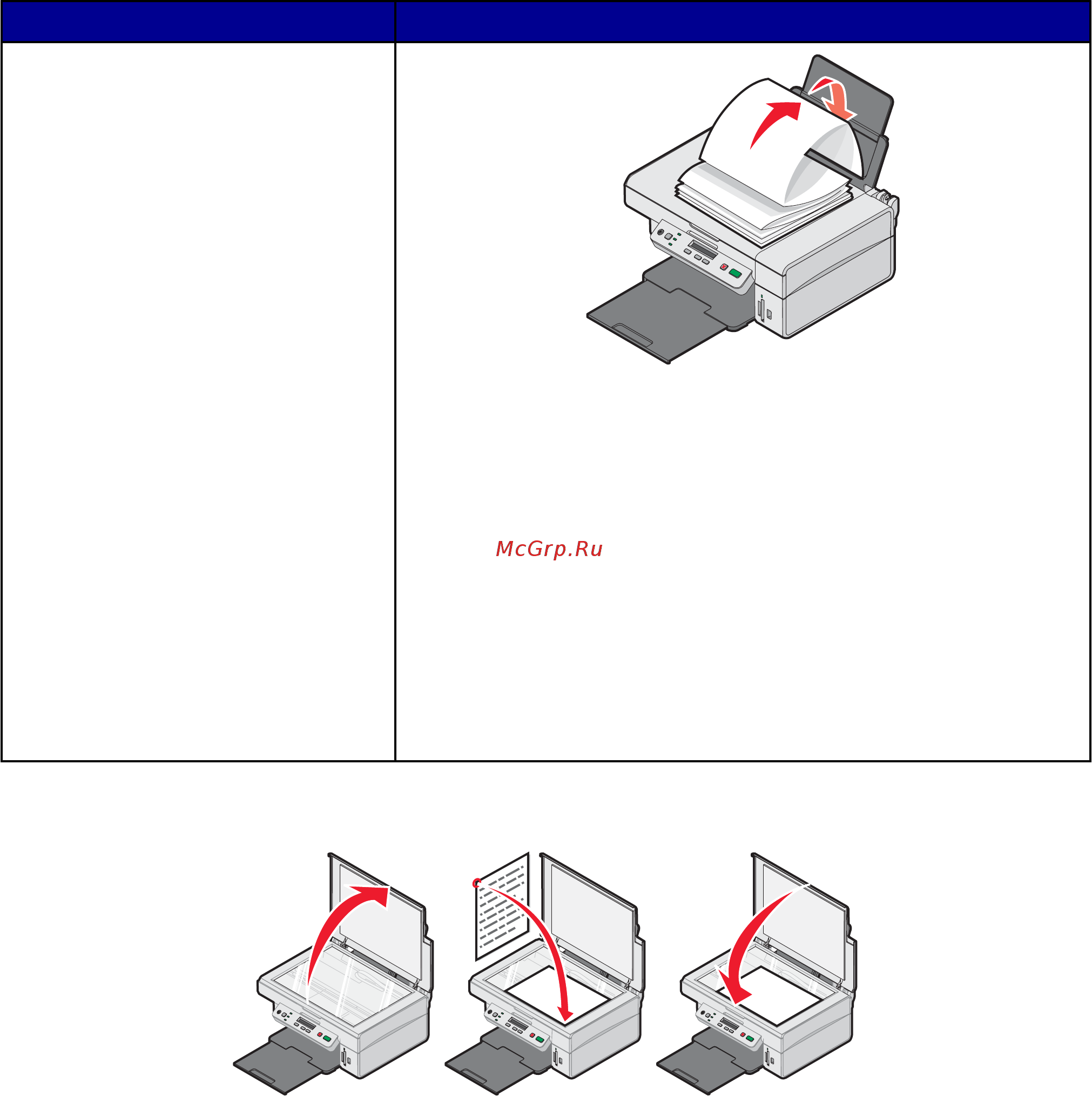 McGrp.Ru