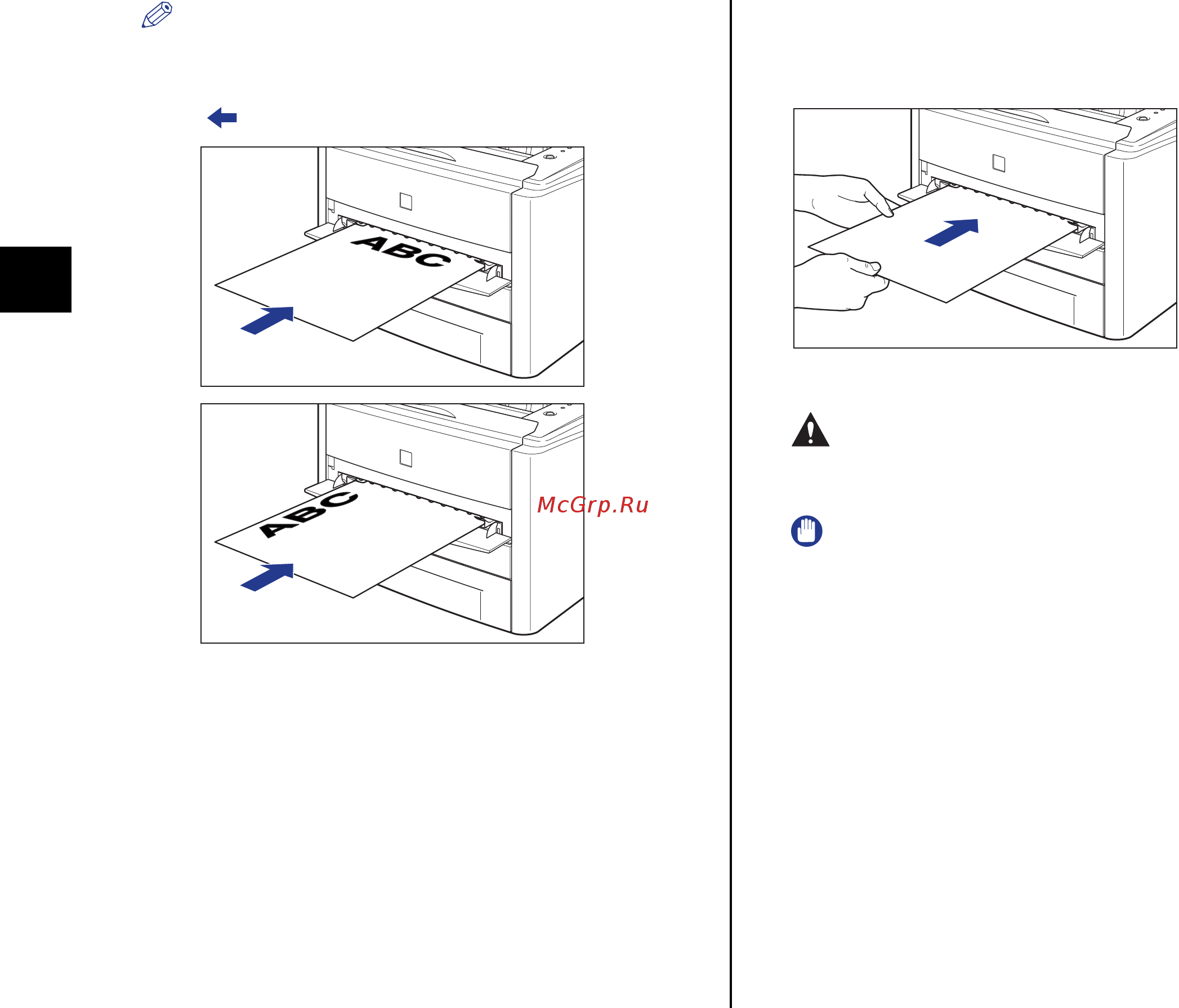 ABC

ABC

McGrp.Ru