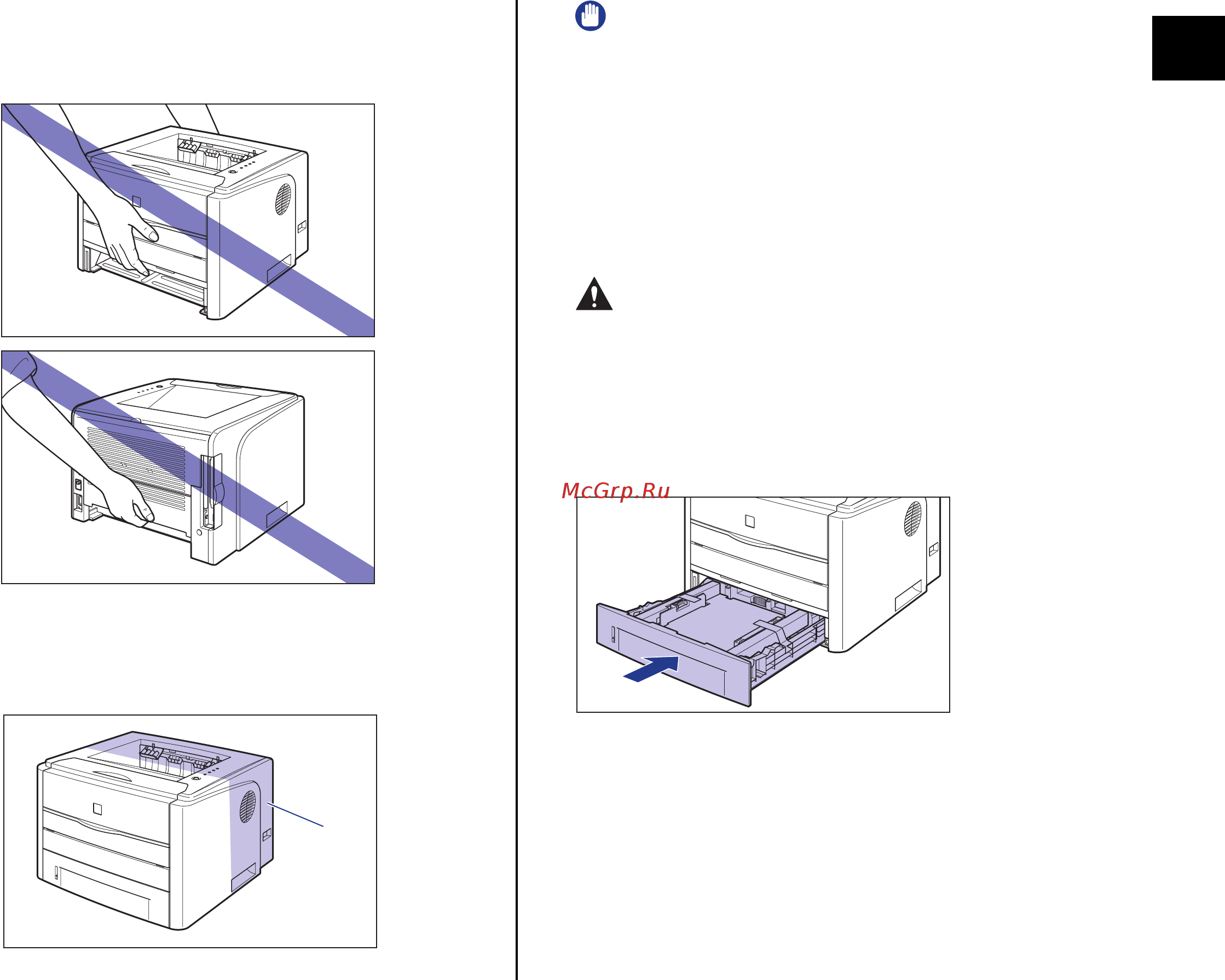 McGrp.Ru