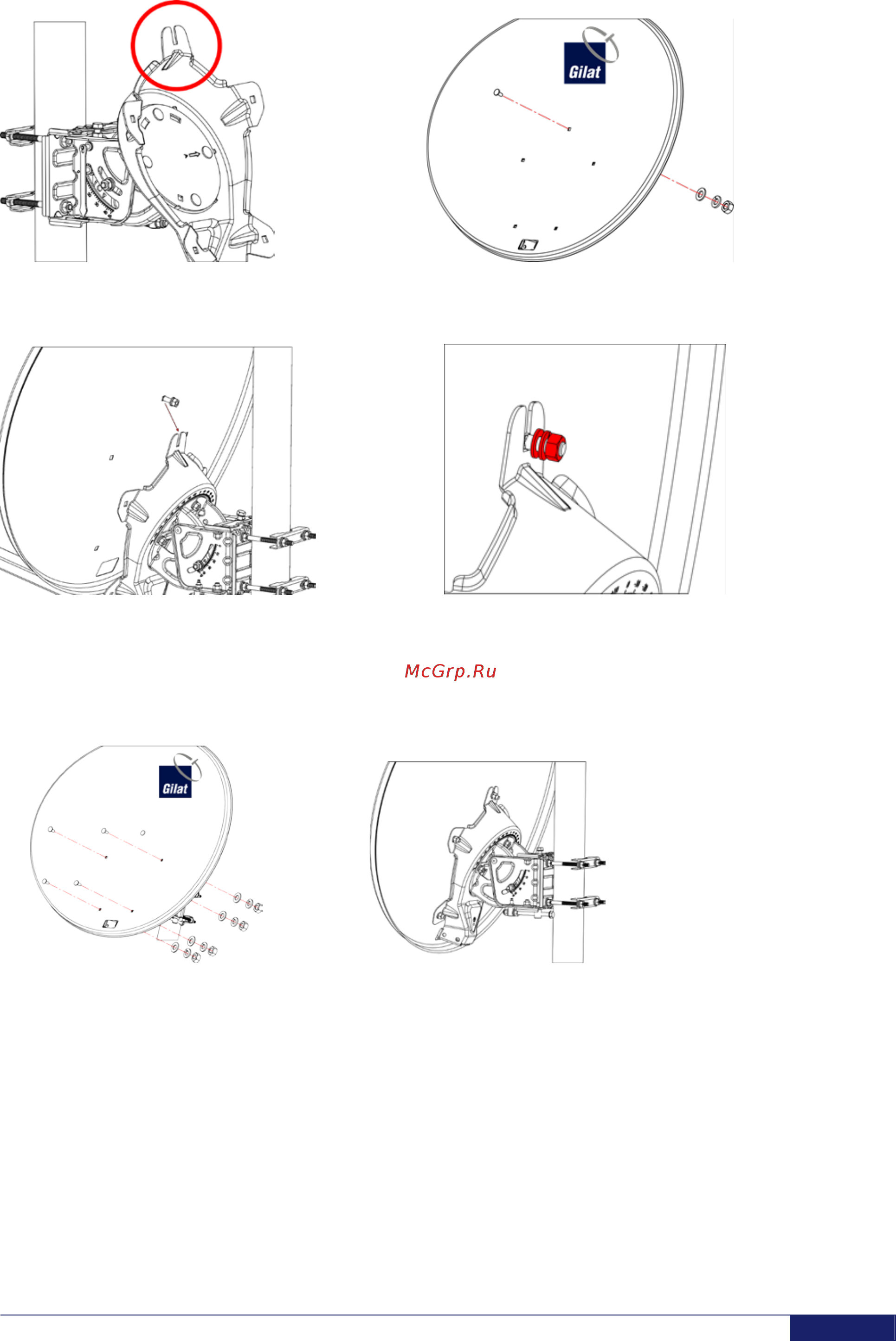 Gilat

McGrp.Ru

Gilat