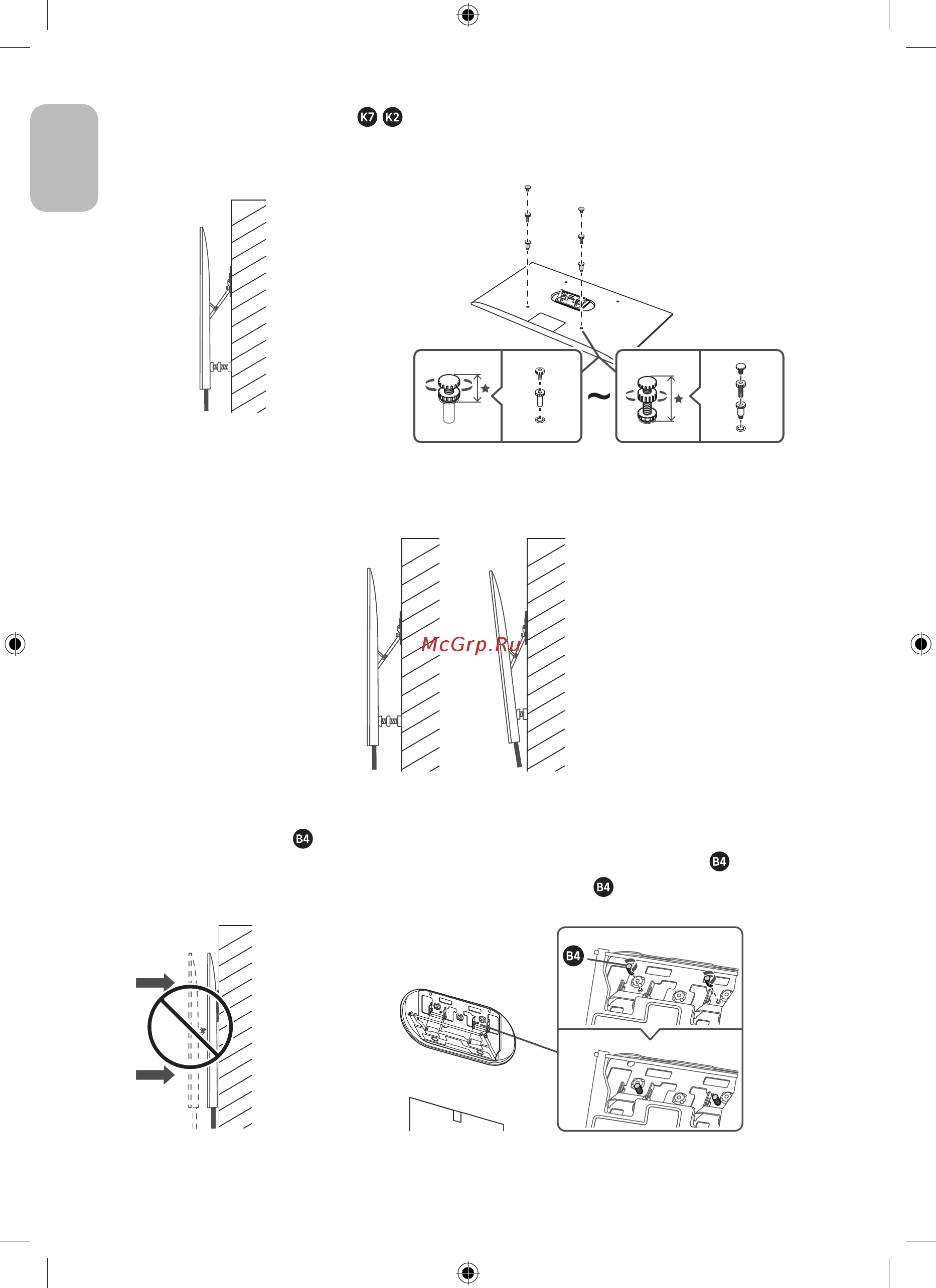 K7 K2

~

McGrp.Ru

B4

B4

B4

B4