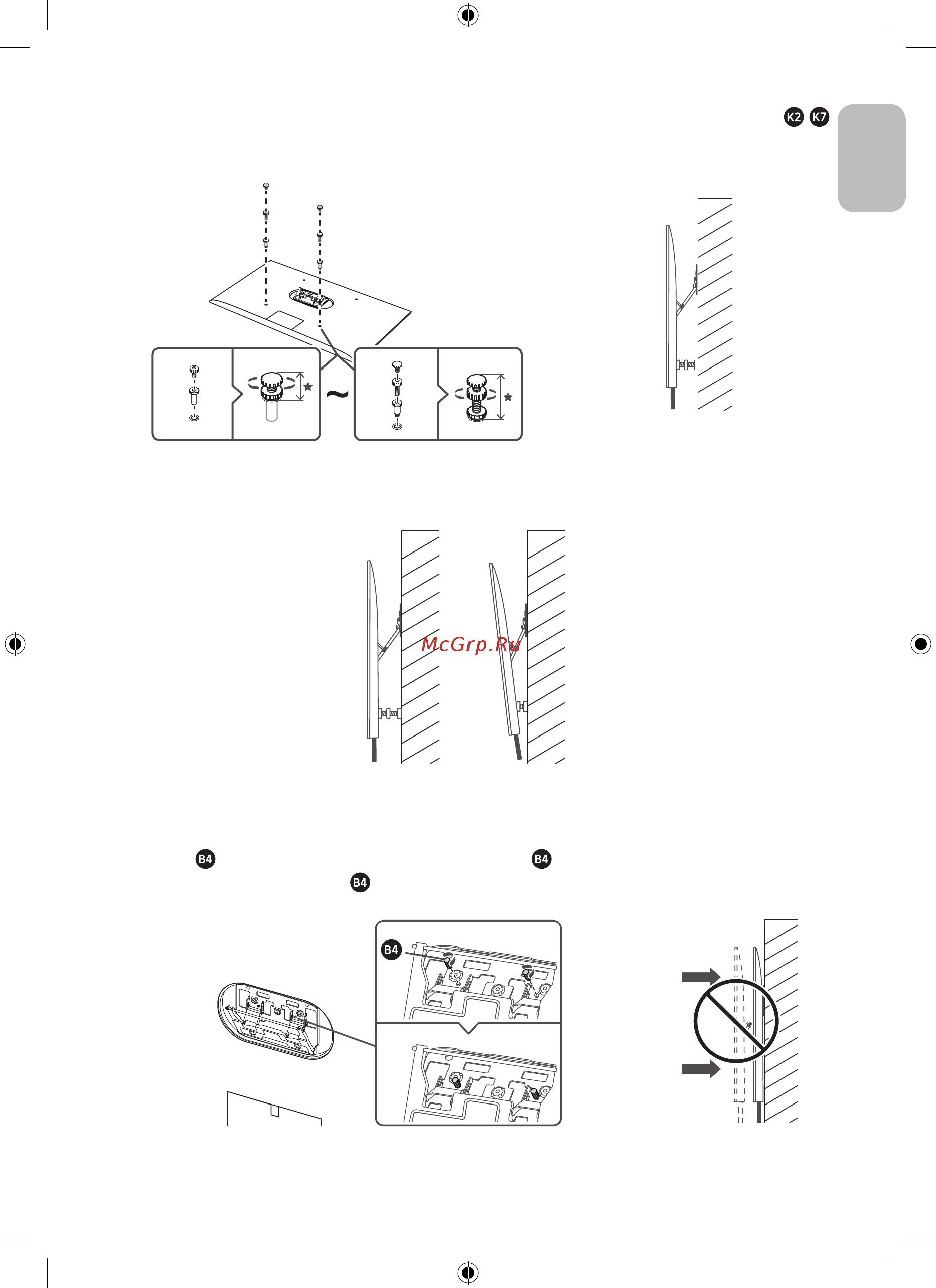 K2 K7

~

McGrp.Ru

B4

B4

B4

B4