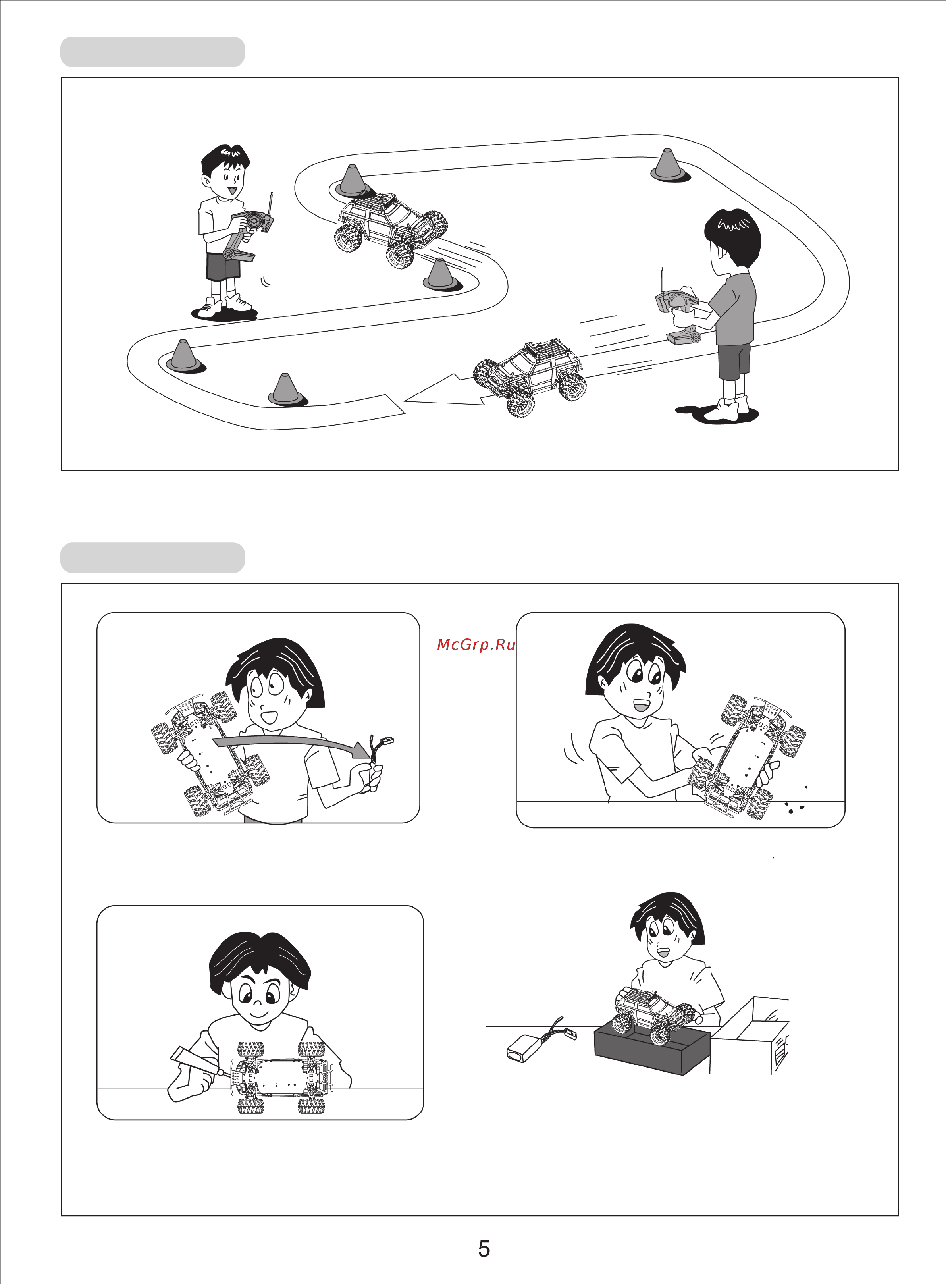 McGrp.Ru

5