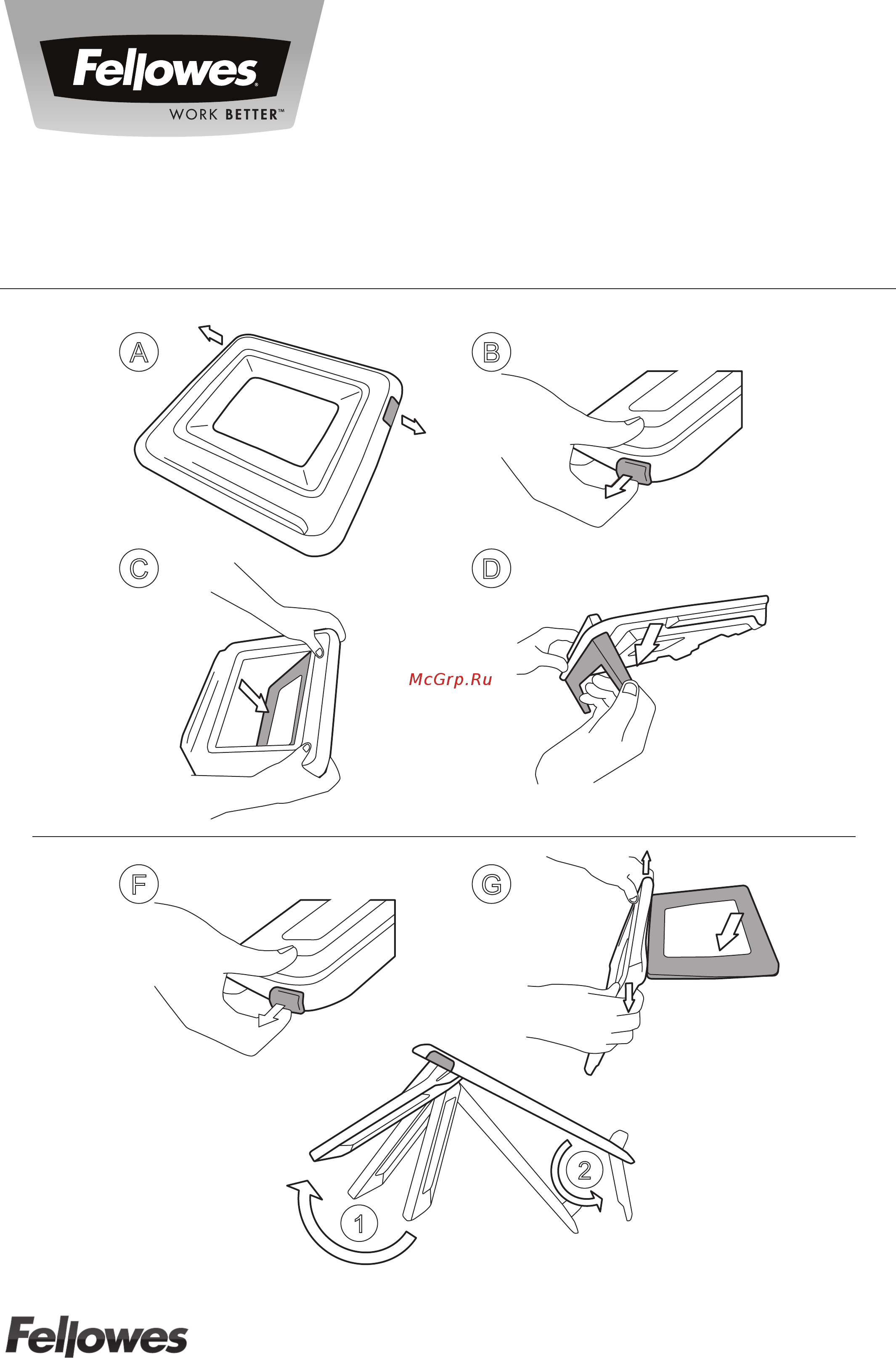 Fellowes®
WORK BETTER™

A

B

C

D

McGrp.Ru

F

G

1

2

Fellowes