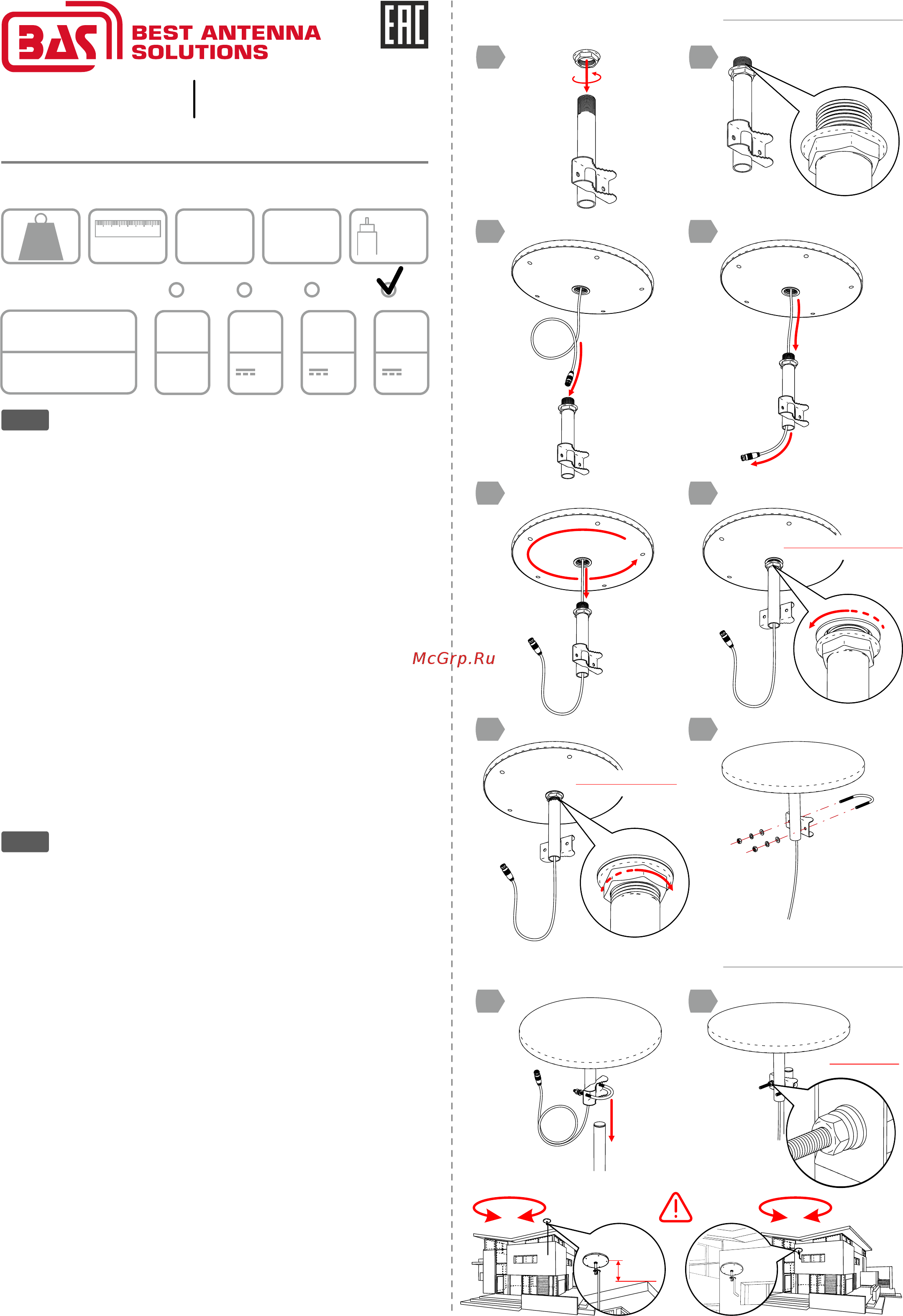 BAS BEST ANTENNA SOLUTIONS

EAC

McGrp.Ru