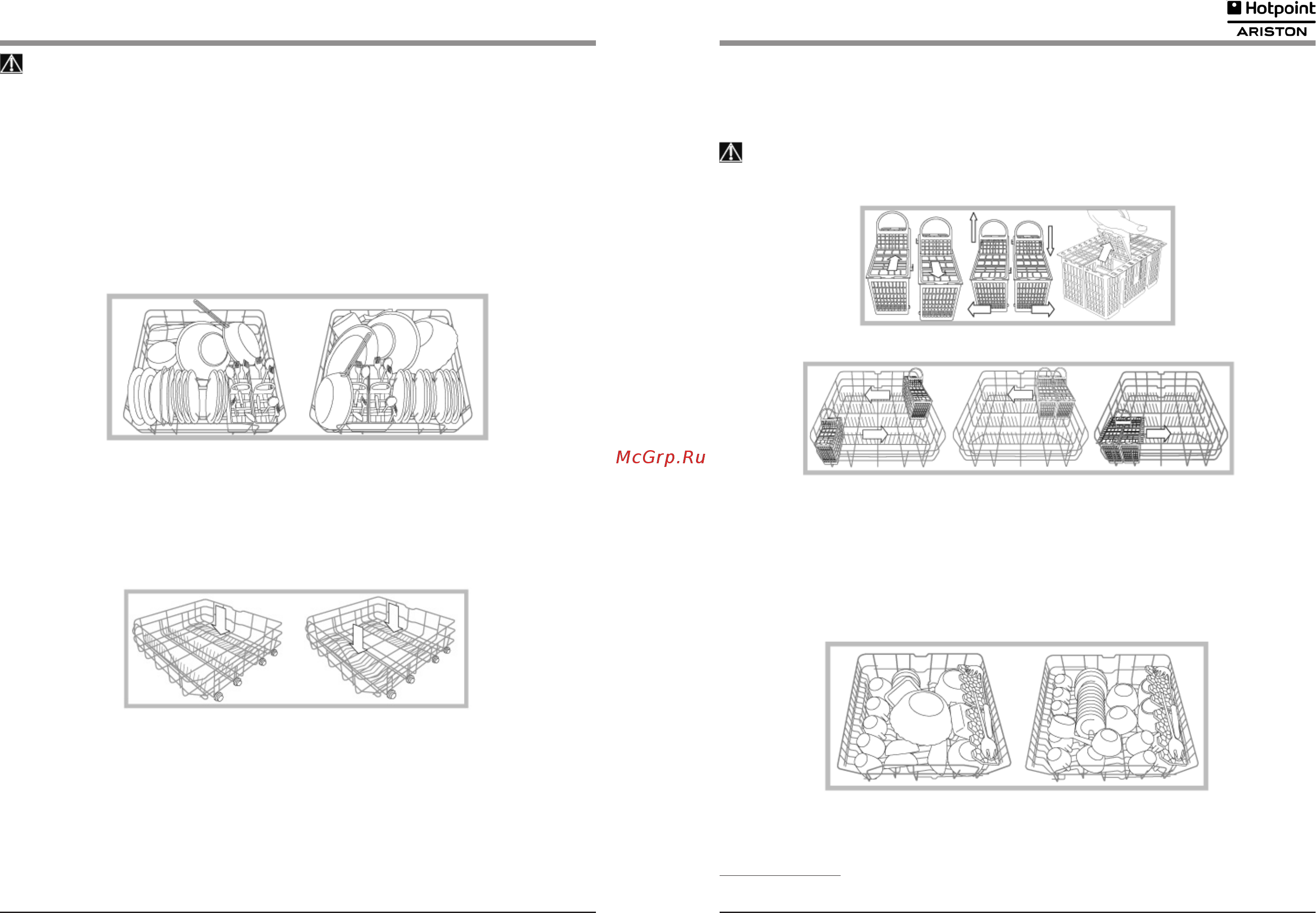 Hotpoint
ARISTON

McGrp.Ru