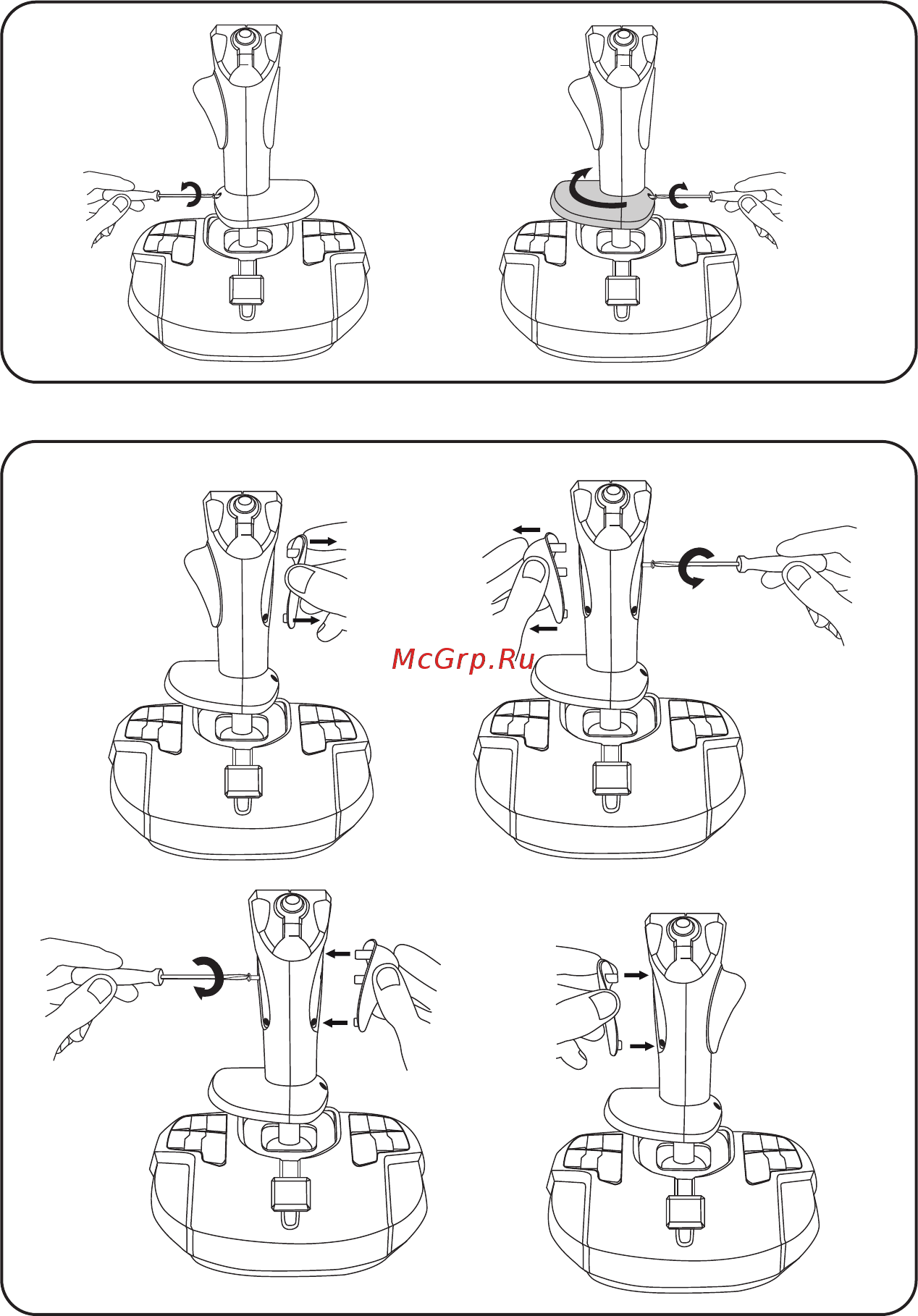 McGrp.Ru