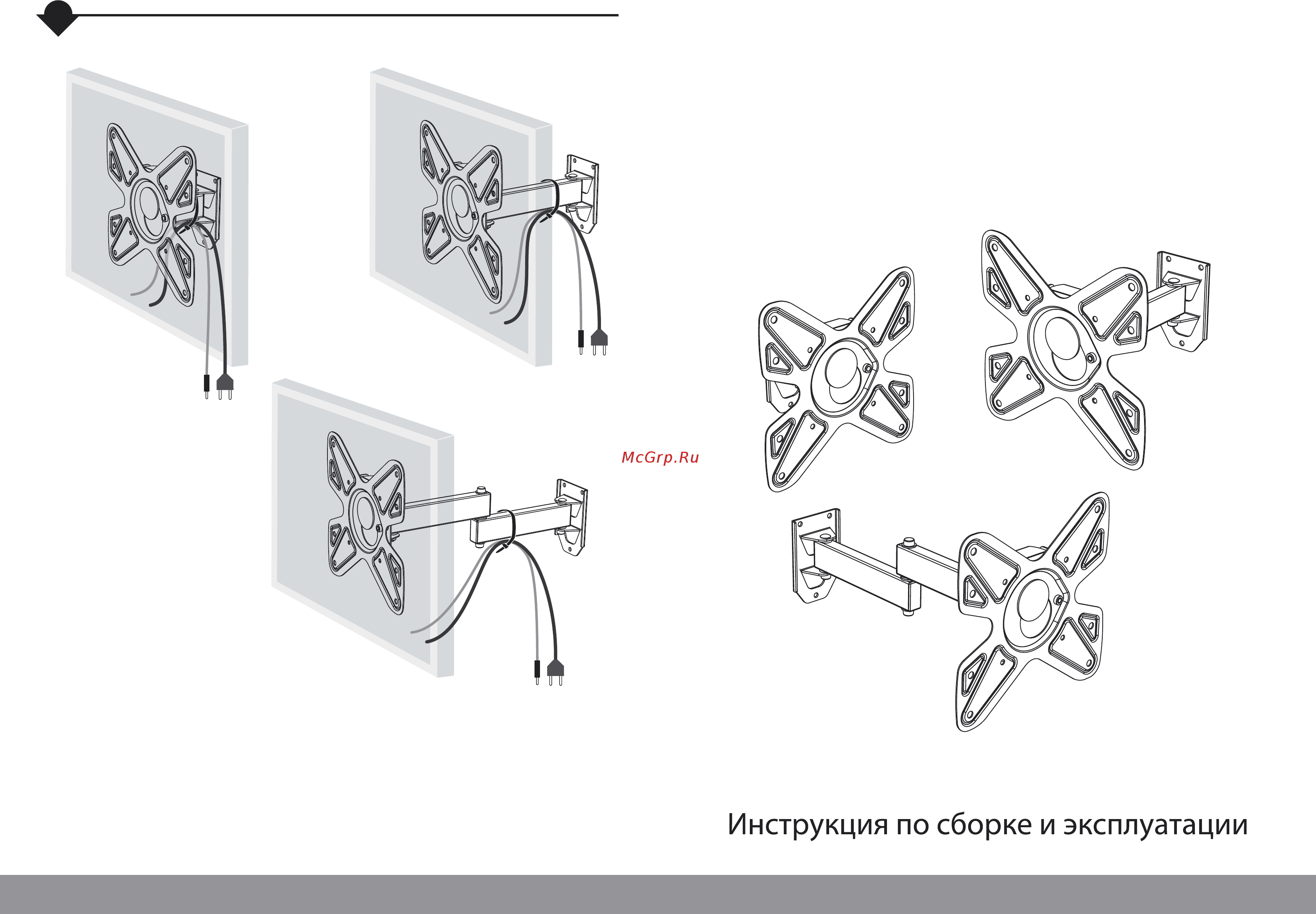 McGrp.Ru

Инструкция по сборке и эксплуатации