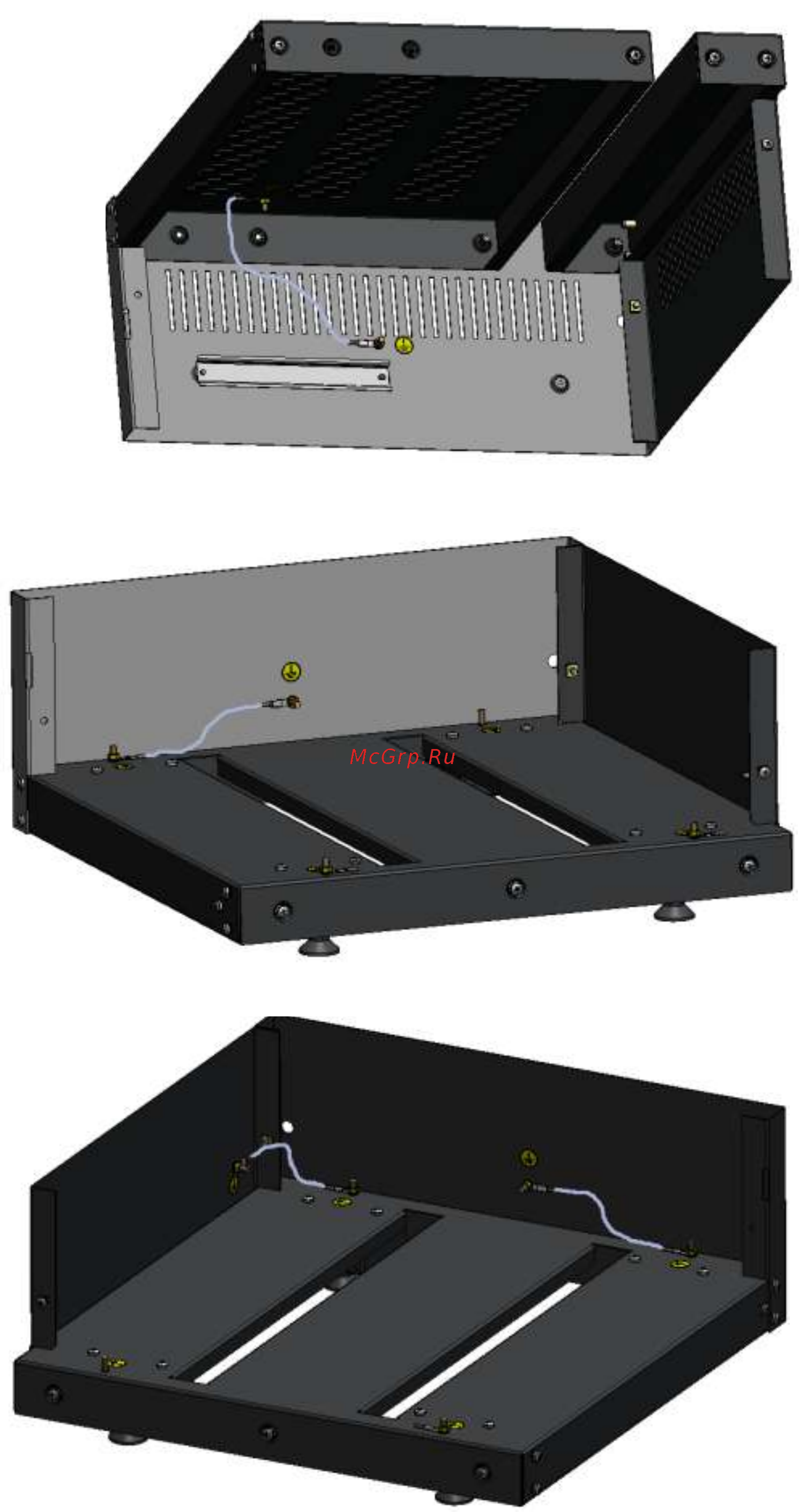 McGrp.Ru