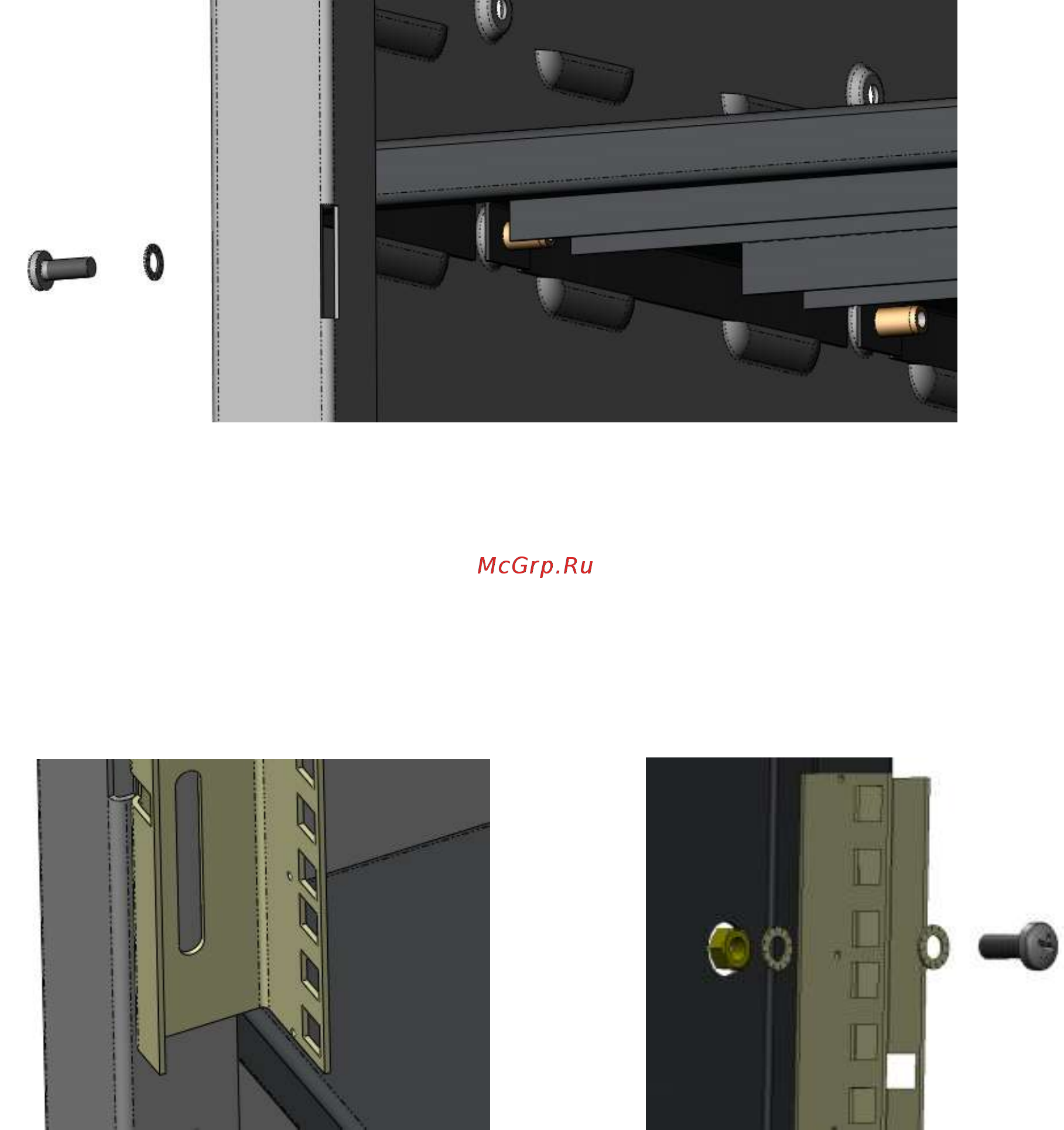 McGrp.Ru