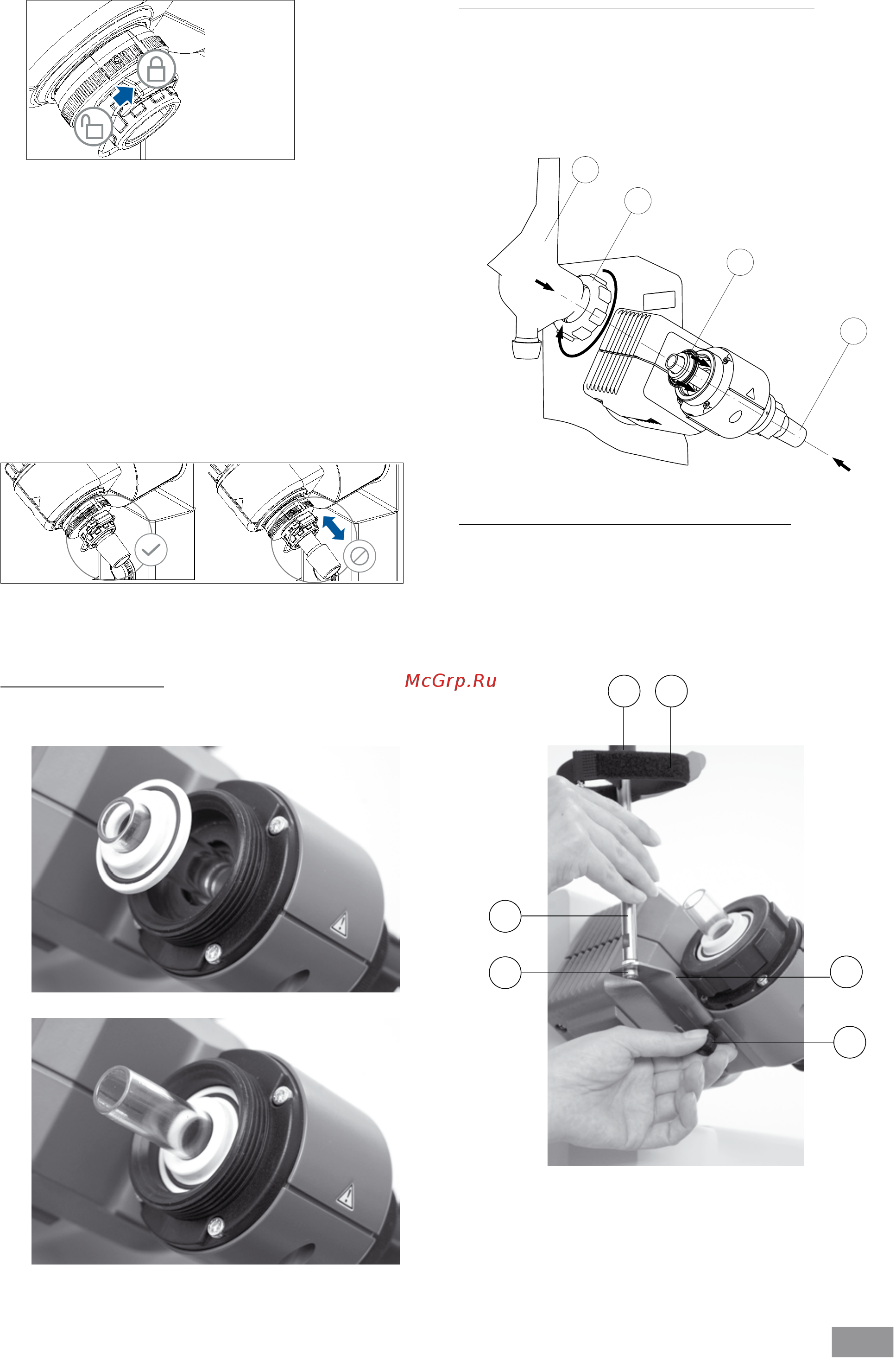 McGrp.Ru