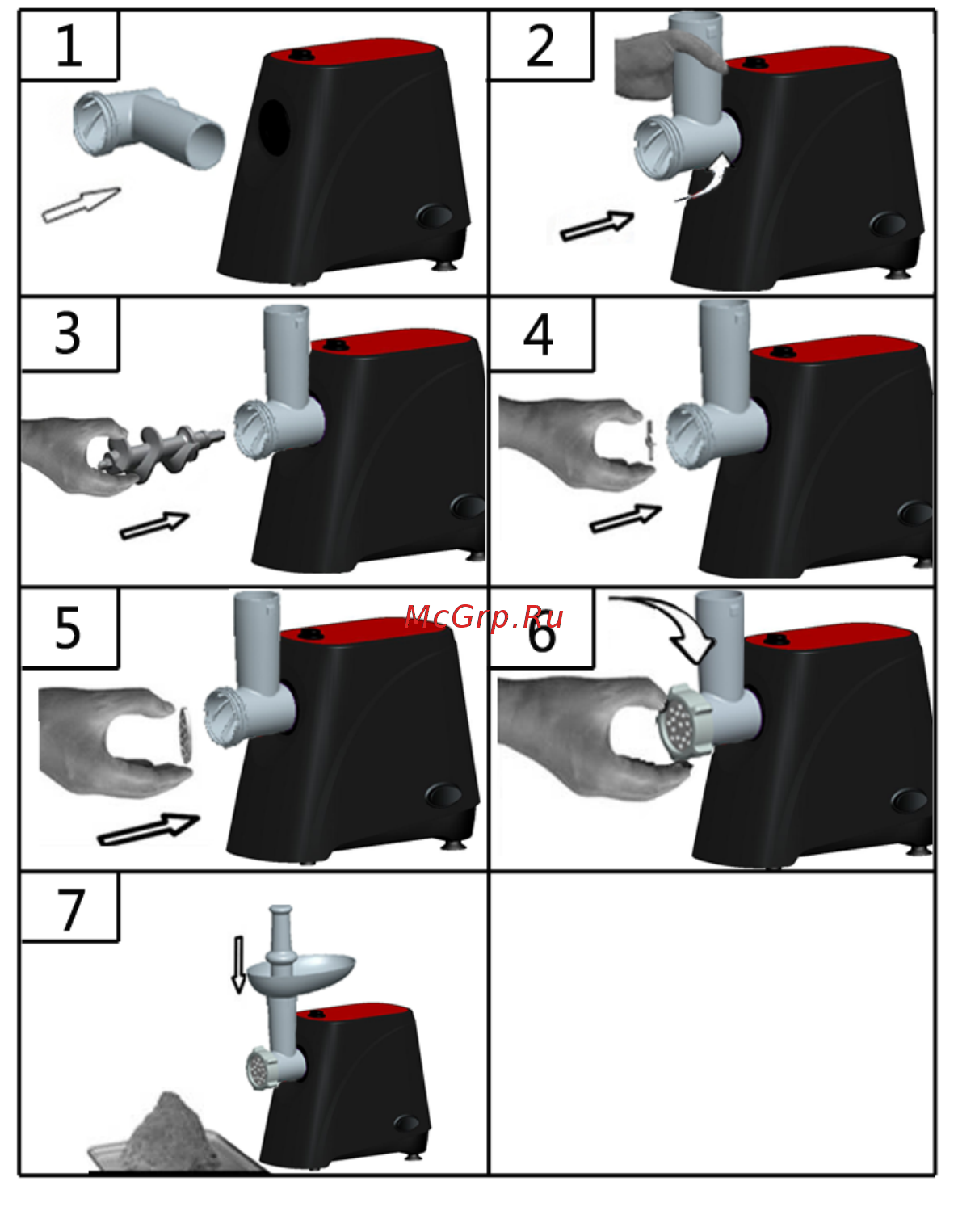 1

2

3

4

5

McGrp.Ru

6

7