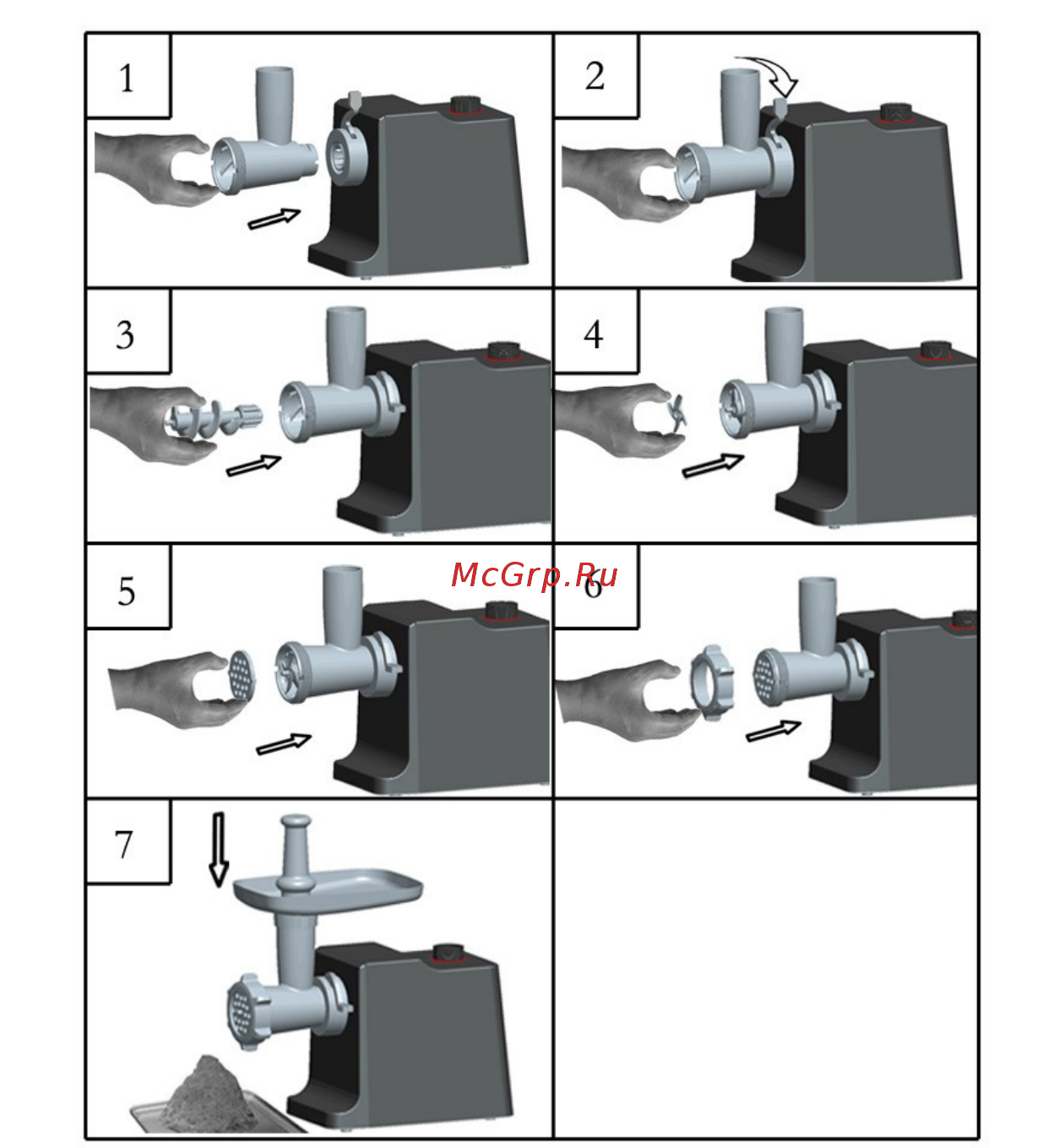 1

2

3

4

5

McGrp.Ru

6

7