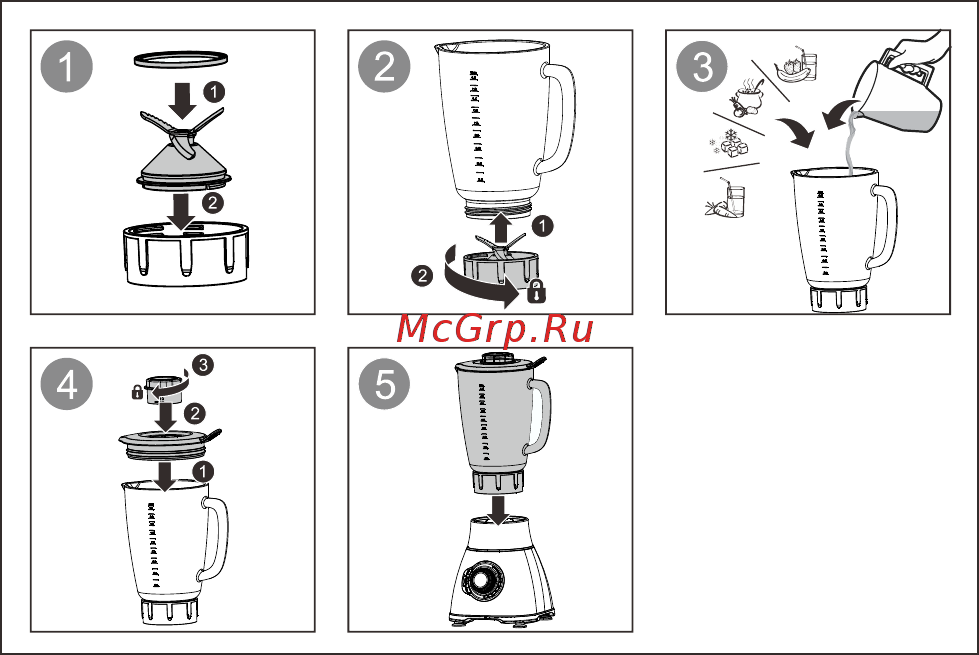 1
1
2

2
1
2

3

McGrp.Ru

4
3
2
1

5