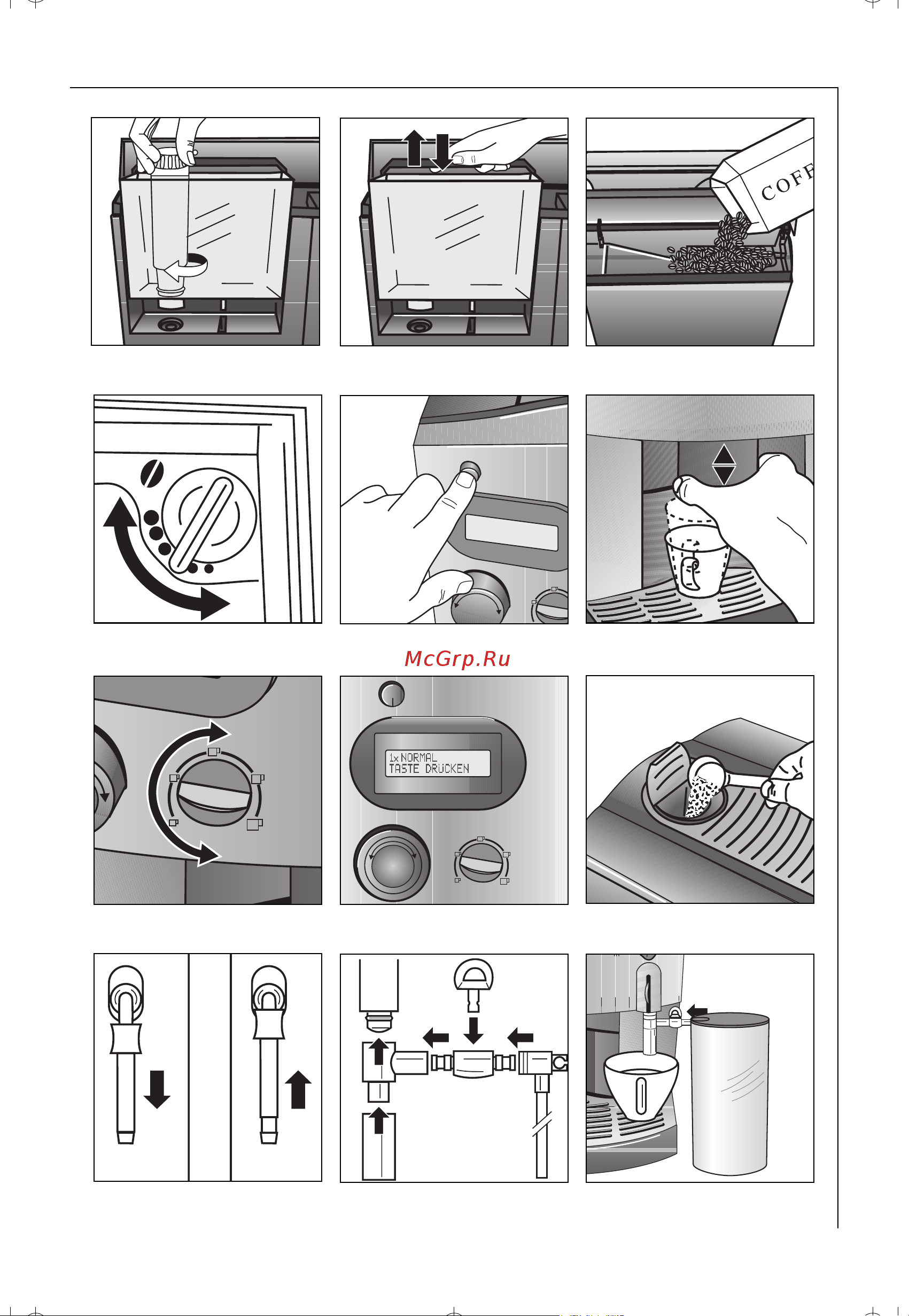 COFF

McGrp.Ru

1x NORMAL
TASTE DRÜCKEN