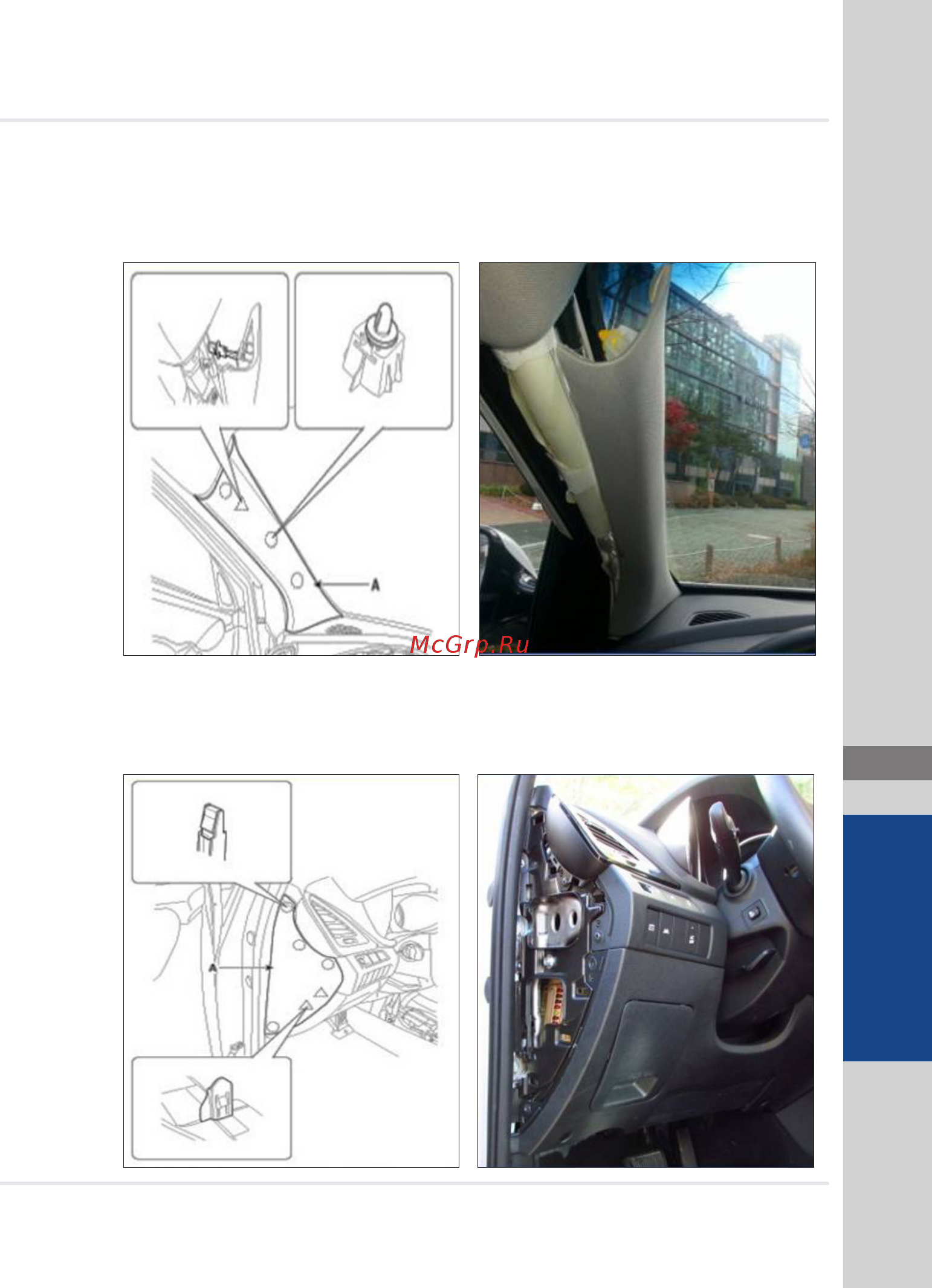 A

McGrp.Ru

A