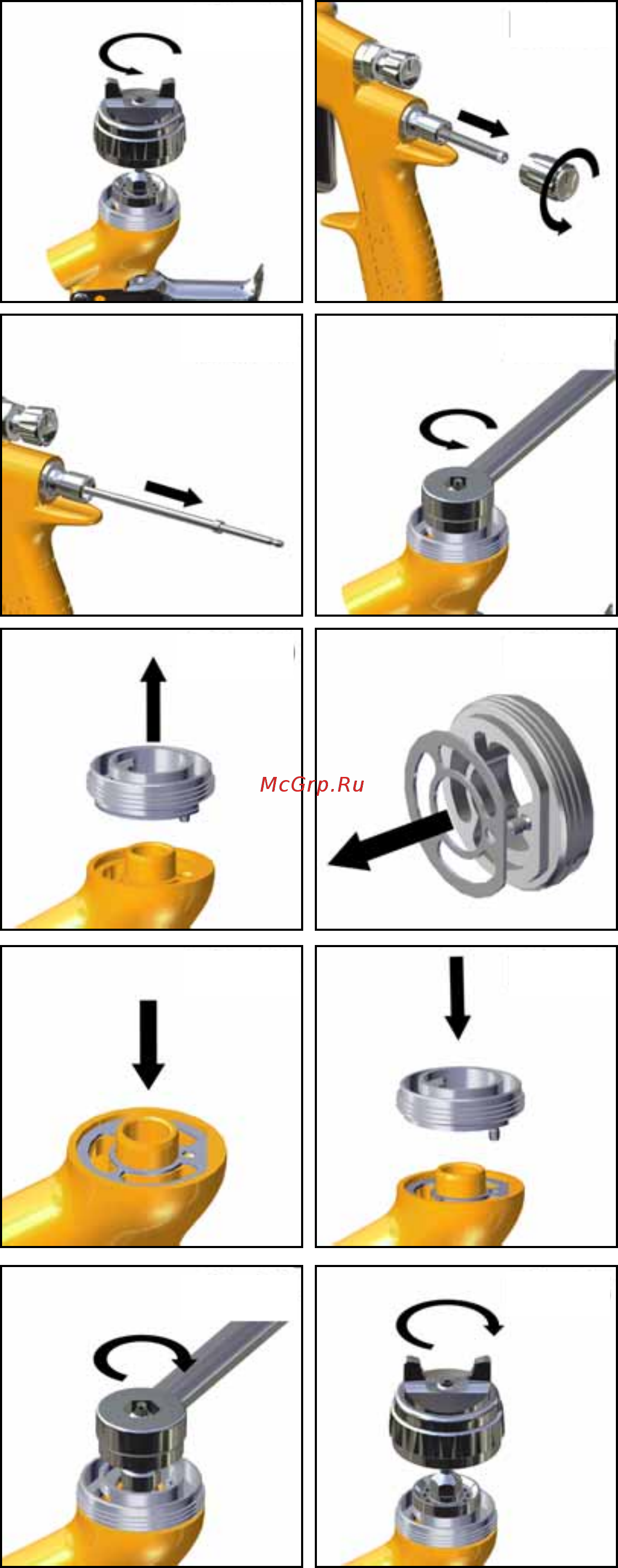 McGrp.Ru