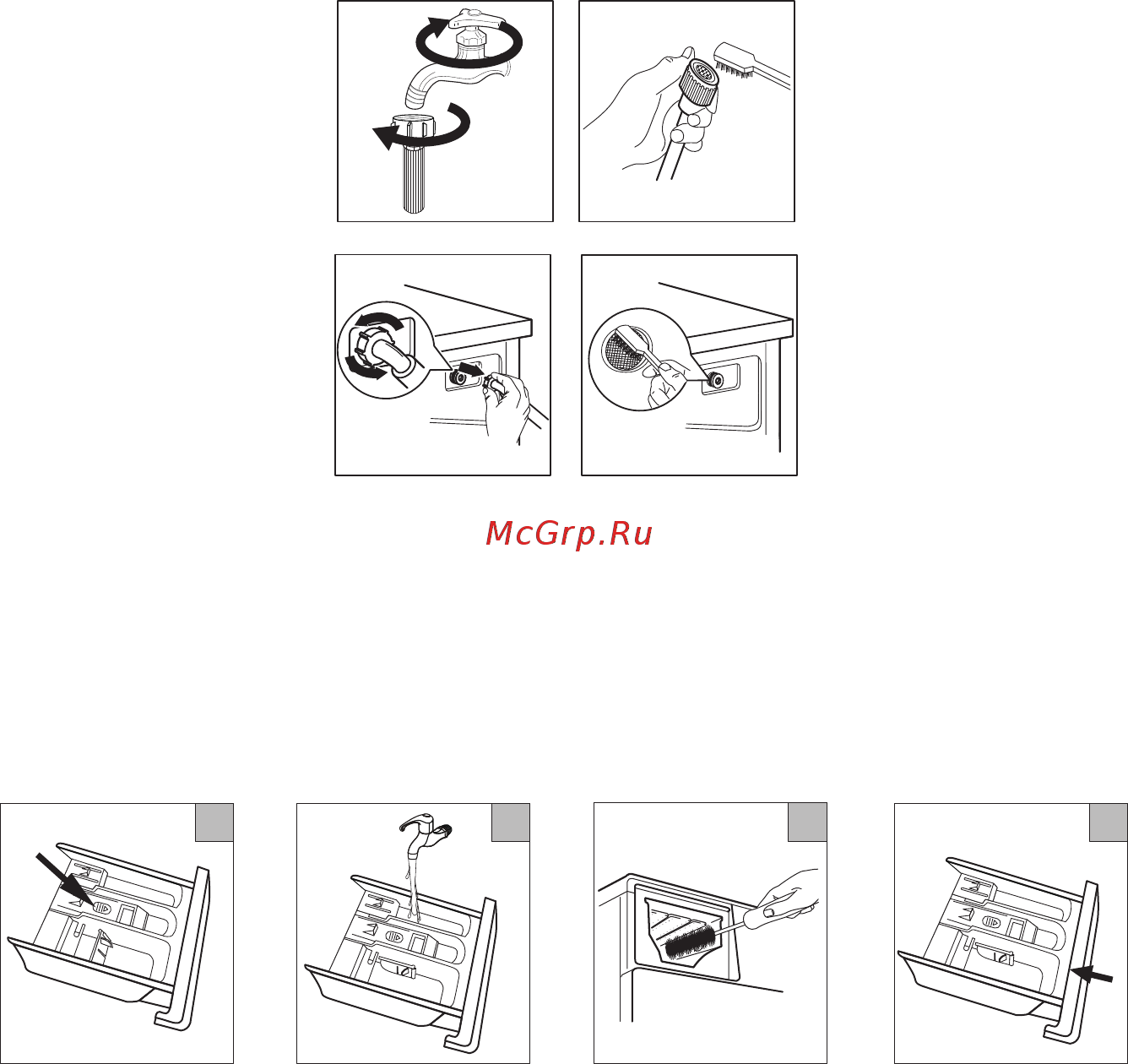 McGrp.Ru